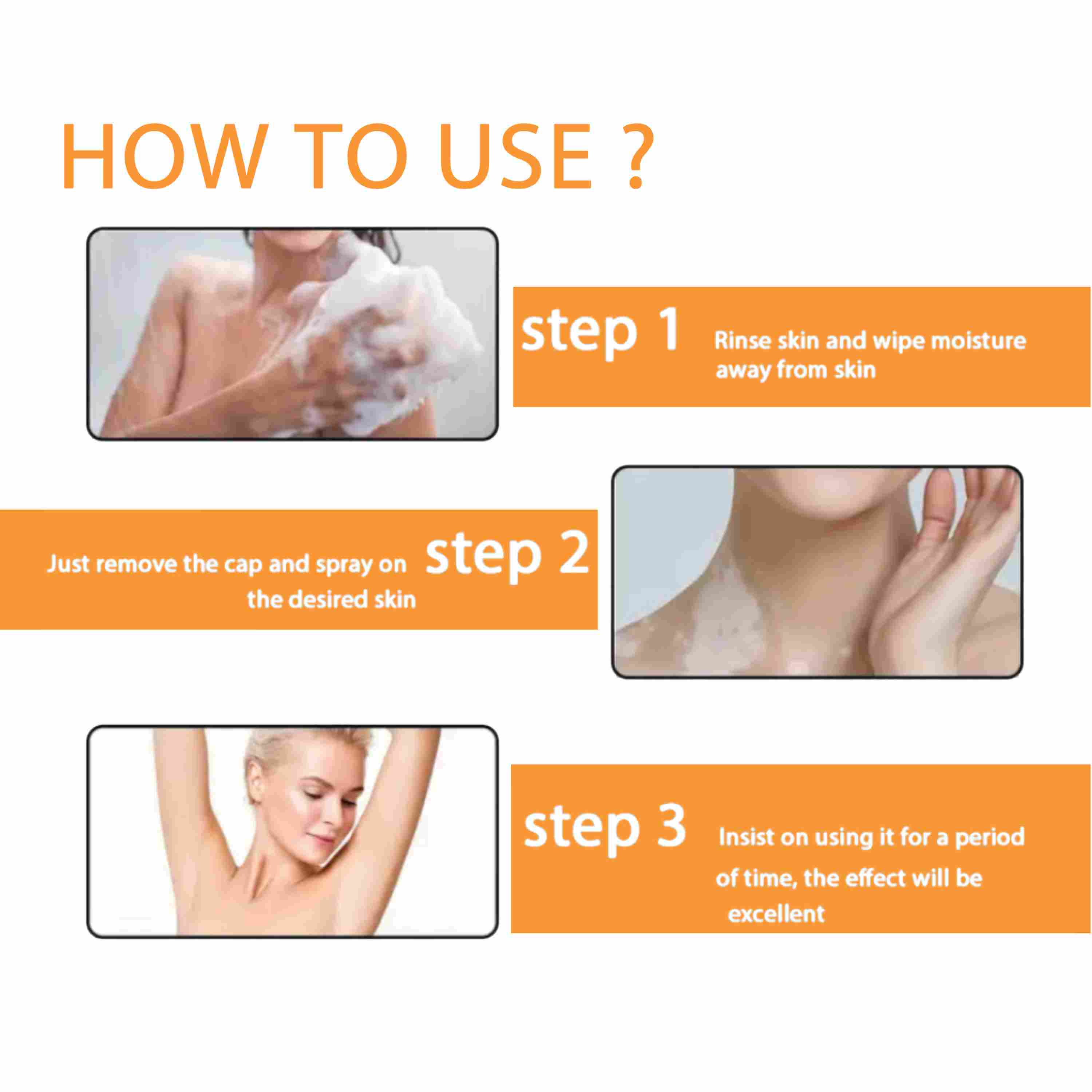 HOW TO USE ?

step 1 Rinse skin and wipe moisture away from skin

Just remove the cap and spray on the desired skin step 2

step 3 Insist on using it for a period of time, the effect will be excellent