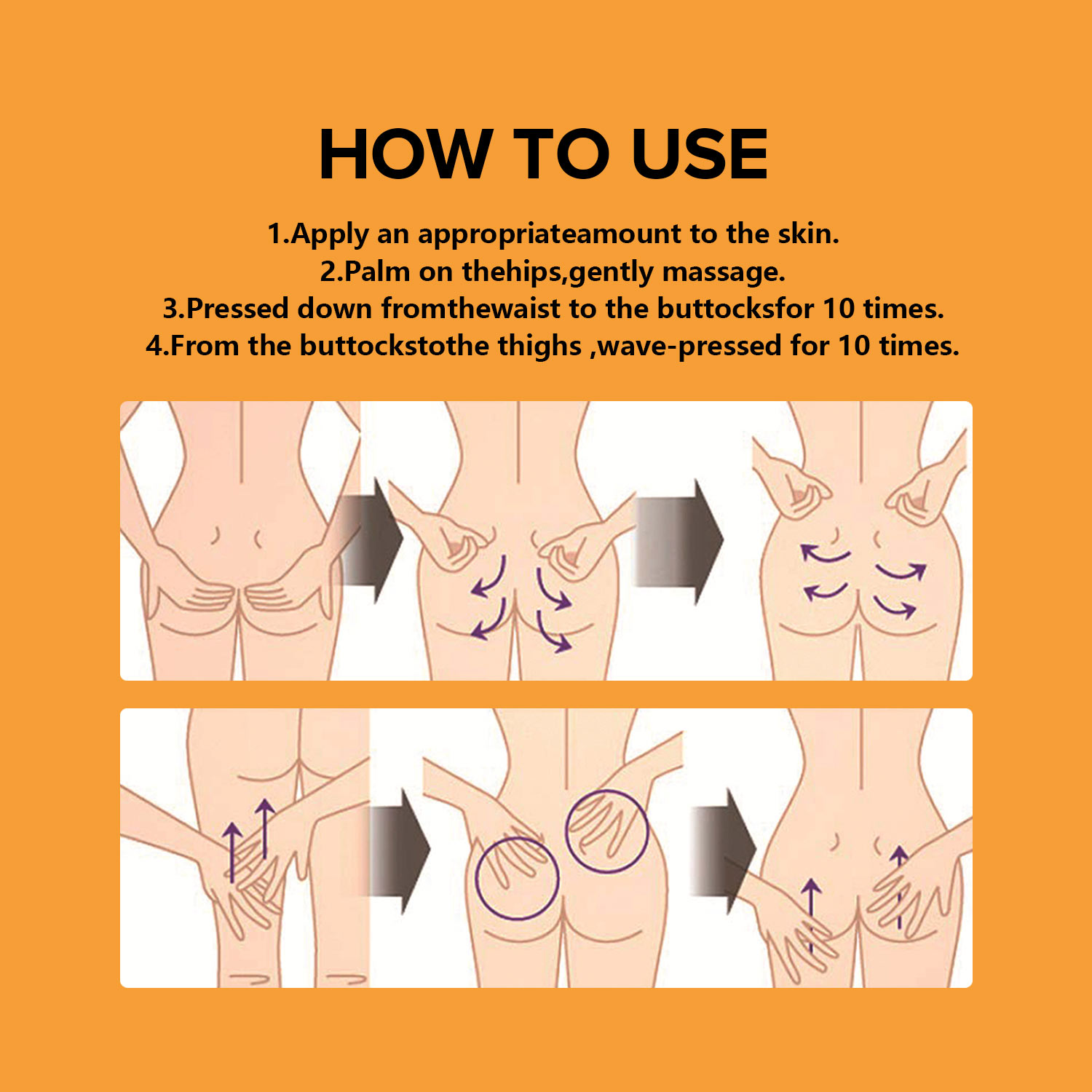 HOW TO USE

1.Apply an appropriateamount to the skin.
2.Palm on thehips,gently massage.
3.Pressed down fromthewaist to the buttocksfor 10 times.
4.From the buttockstothe thighs ,wave-pressed for 10 times.