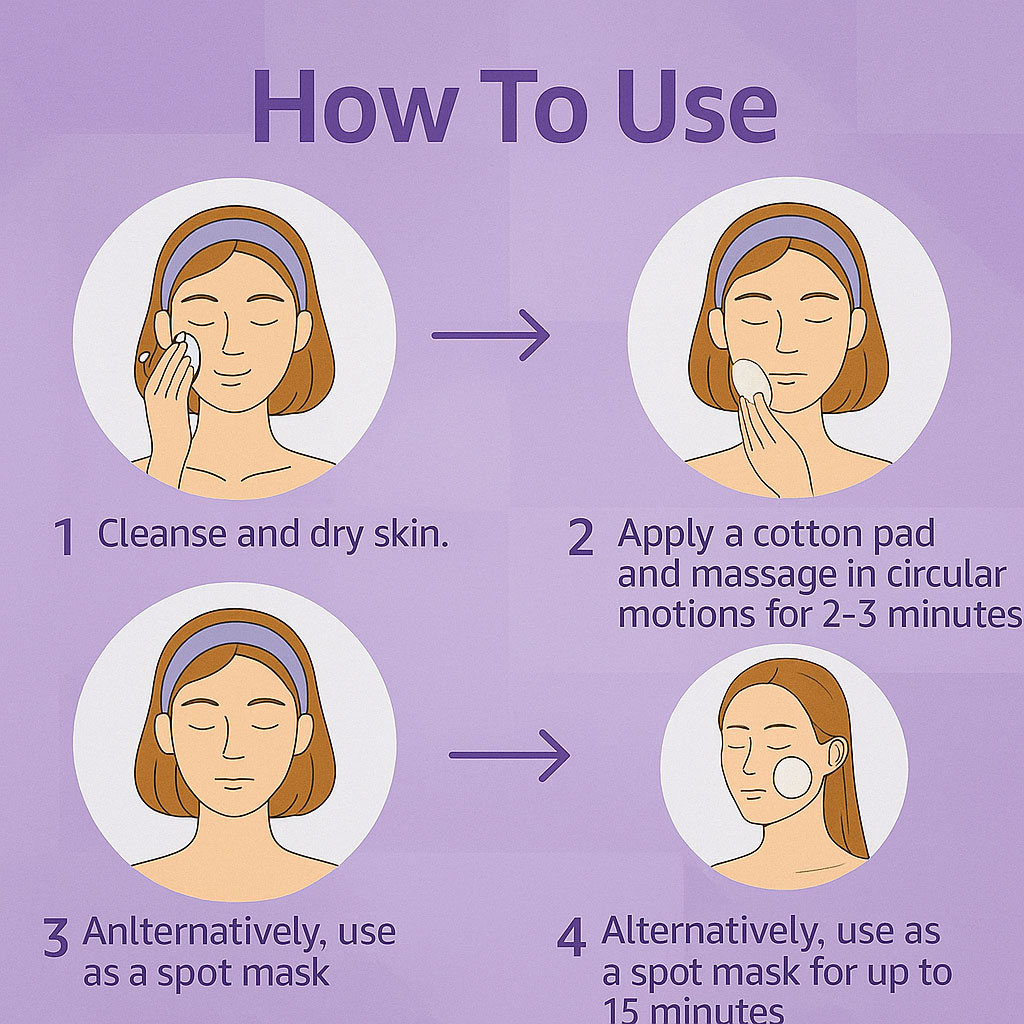 How To Use

1 Cleanse and dry skin.

2 Apply a cotton pad and massage in circular motions for 2-3 minutes

3 Anlternatively, use as a spot mask

4 Alternatively, use as a spot mask for up to 15 minutes