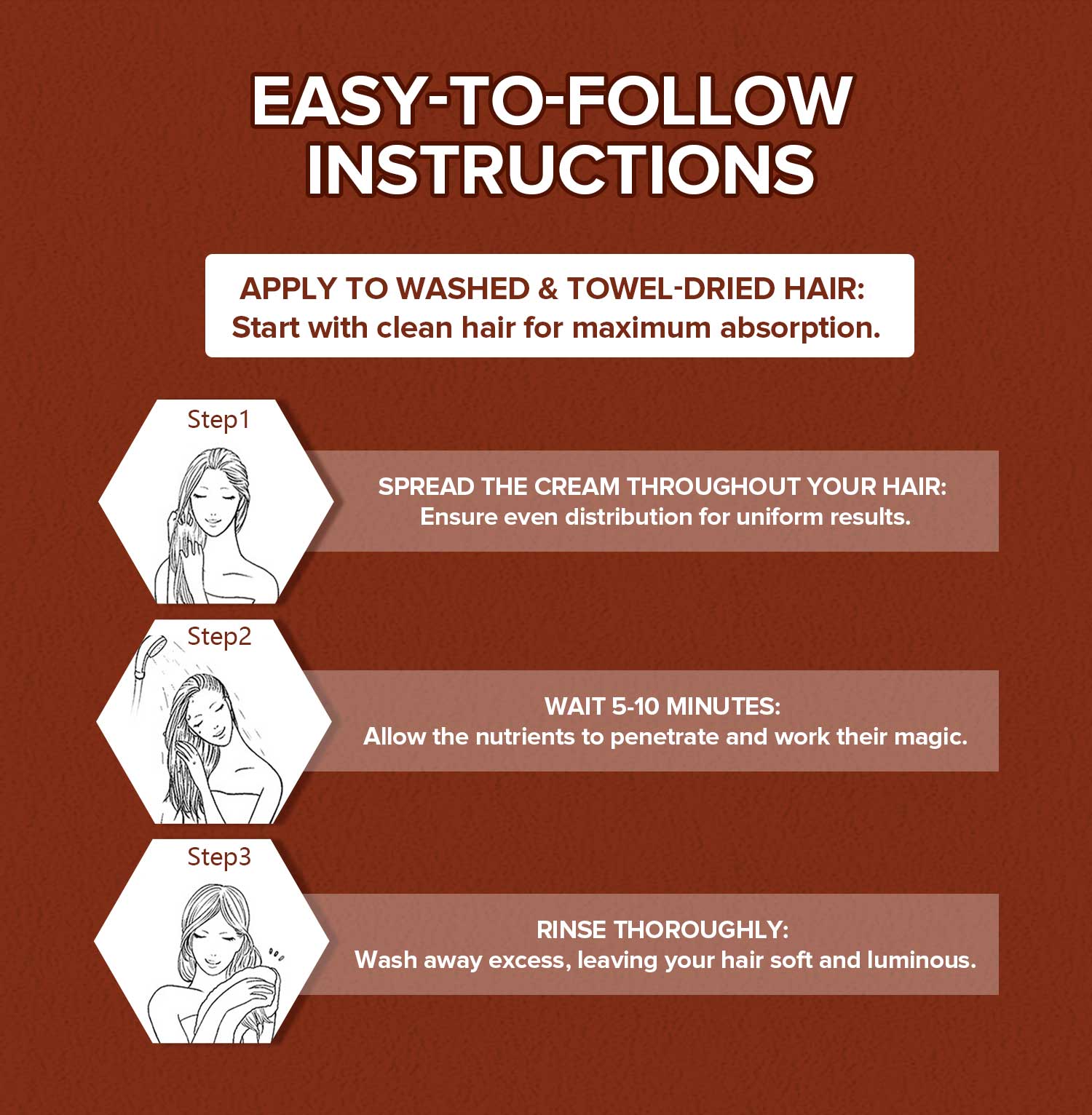 EASY-TO-FOLLOW INSTRUCTIONS

APPLY TO WASHED & TOWEL-DRIED HAIR:
Start with clean hair for maximum absorption.

Step1

SPREAD THE CREAM THROUGHOUT YOUR HAIR:
Ensure even distribution for uniform results.

Step2

WAIT 5-10 MINUTES:
Allow the nutrients to penetrate and work their magic.

Step3

RINSE THOROUGHLY:
Wash away excess, leaving your hair soft and luminous.