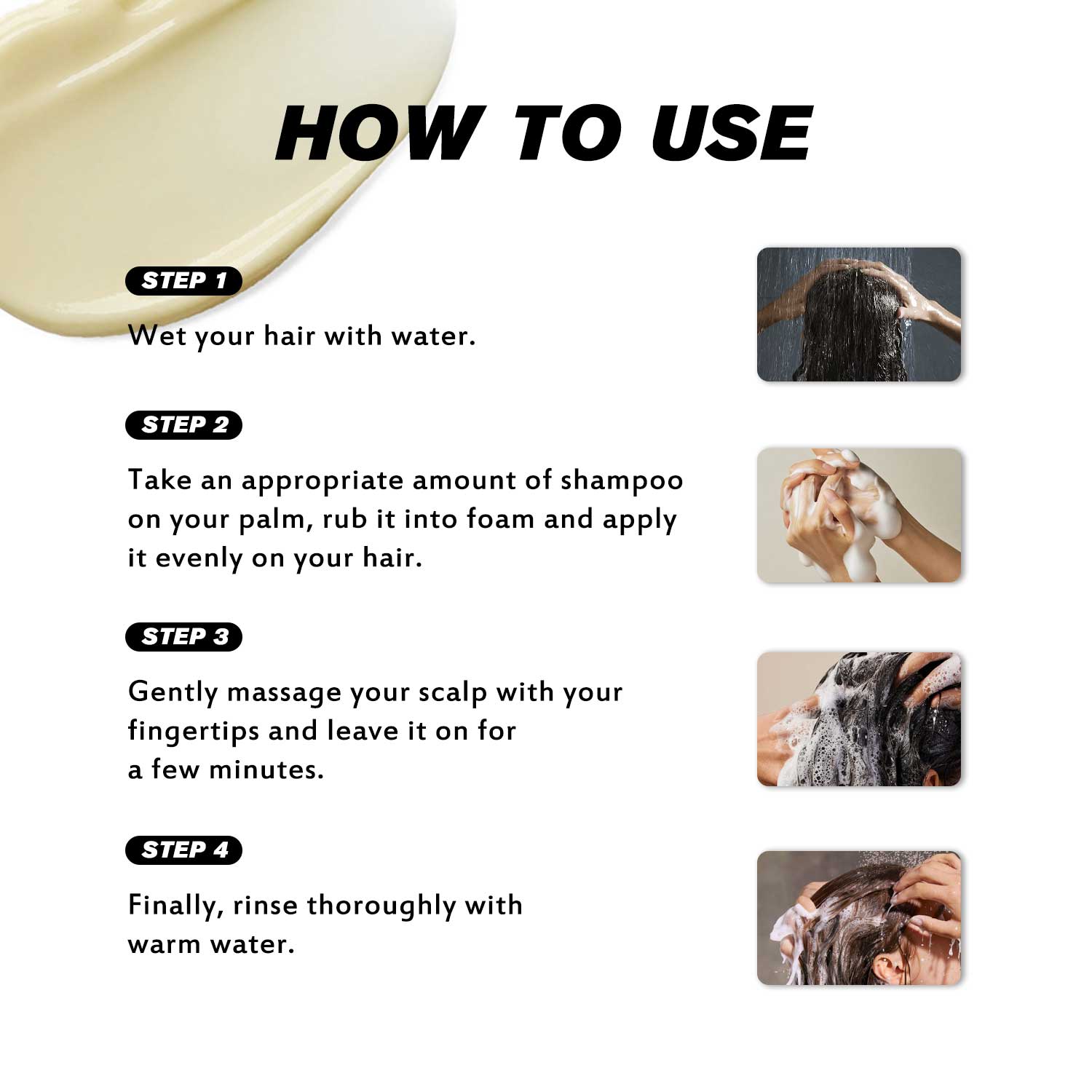 HOW TO USE

STEP 1

Wet your hair with water.

STEP 2

Take an appropriate amount of shampoo on your palm, rub it into foam and apply it evenly on your hair.

STEP 3

Gently massage your scalp with your fingertips and leave it on for a few minutes.

STEP 4

Finally, rinse thoroughly with warm water.