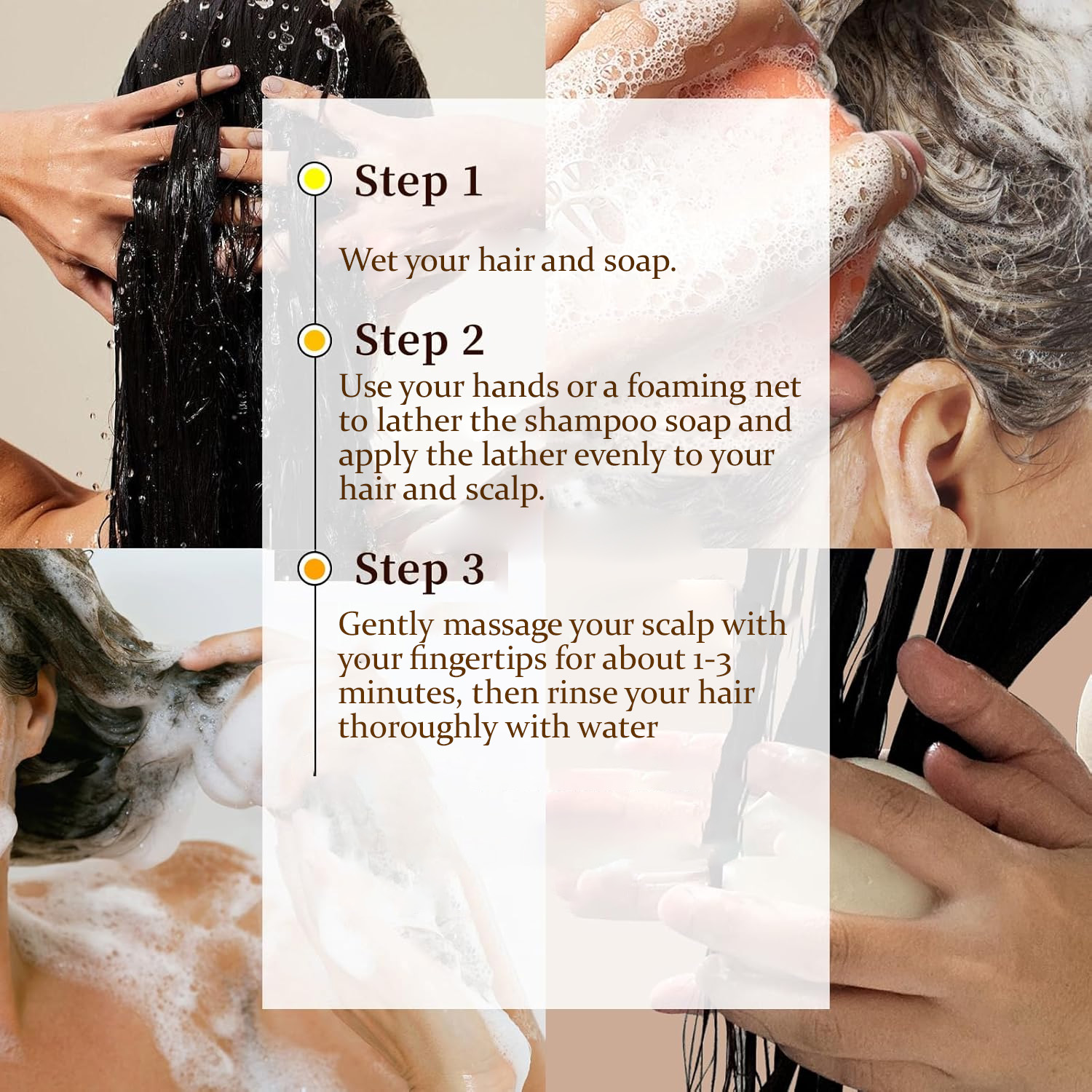 Step 1

Wet your hair and soap.

Step 2

Use your hands or a foaming net to lather the shampoo soap and apply the lather evenly to your hair and scalp.

Step 3

Gently massage your scalp with your fingertips for about 1-3 minutes, then rinse your hair thoroughly with water