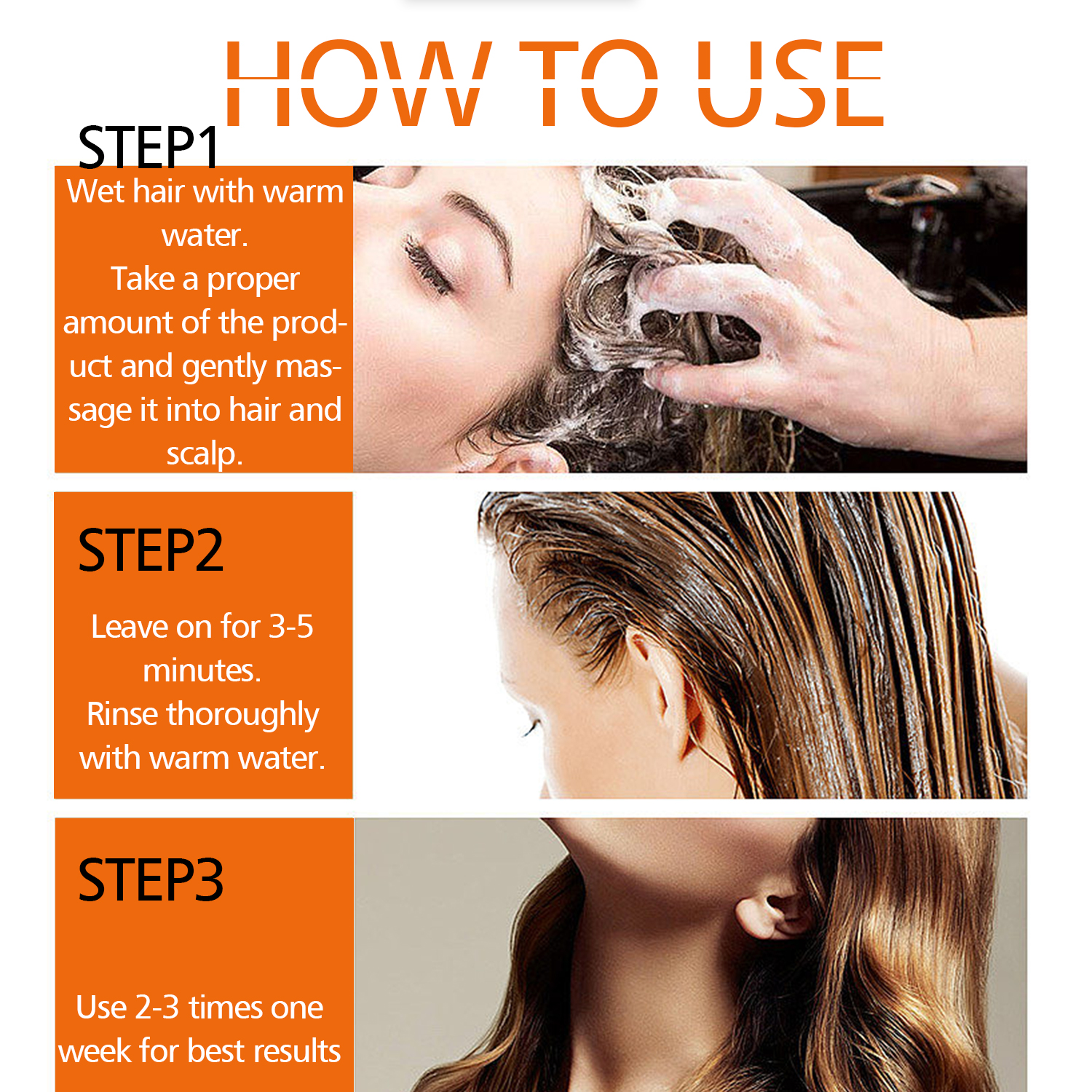 HOW TO USE

STEP1

Wet hair with warm water.
Take a proper amount of the product and gently massage it into hair and scalp.

STEP2

Leave on for 3-5 minutes.
Rinse thoroughly with warm water.

STEP3

Use 2-3 times one week for best results