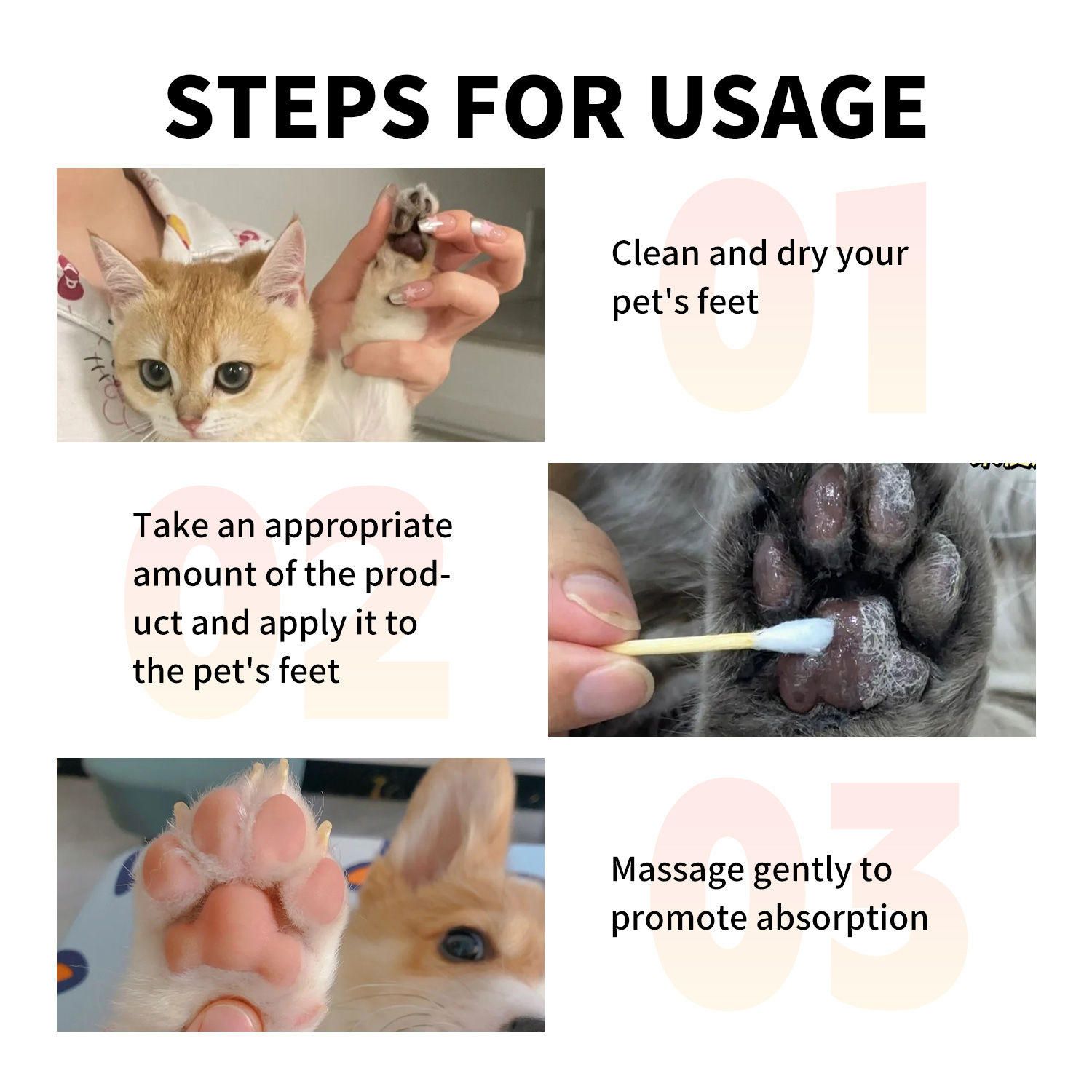 STEPS FOR USAGE

01

Clean and dry your pet's feet

02

Take an appropriate amount of the product and apply it to the pet's feet

03

Massage gently to promote absorption