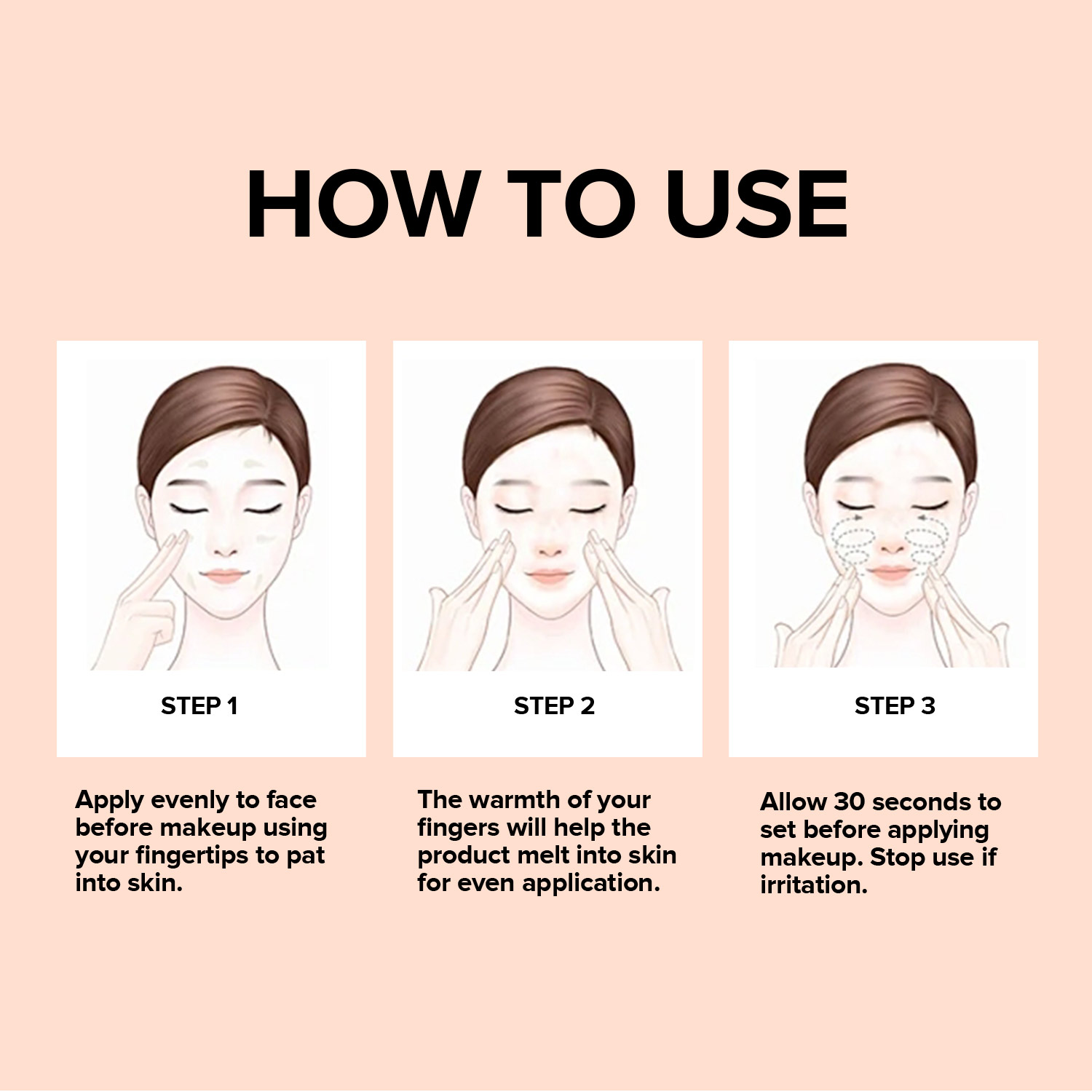 HOW TO USE

STEP 1

Apply evenly to face before makeup using your fingertips to pat into skin.

STEP 2

The warmth of your fingers will help the product melt into skin for even application.

STEP 3

Allow 30 seconds to set before applying makeup. Stop use if irritation.