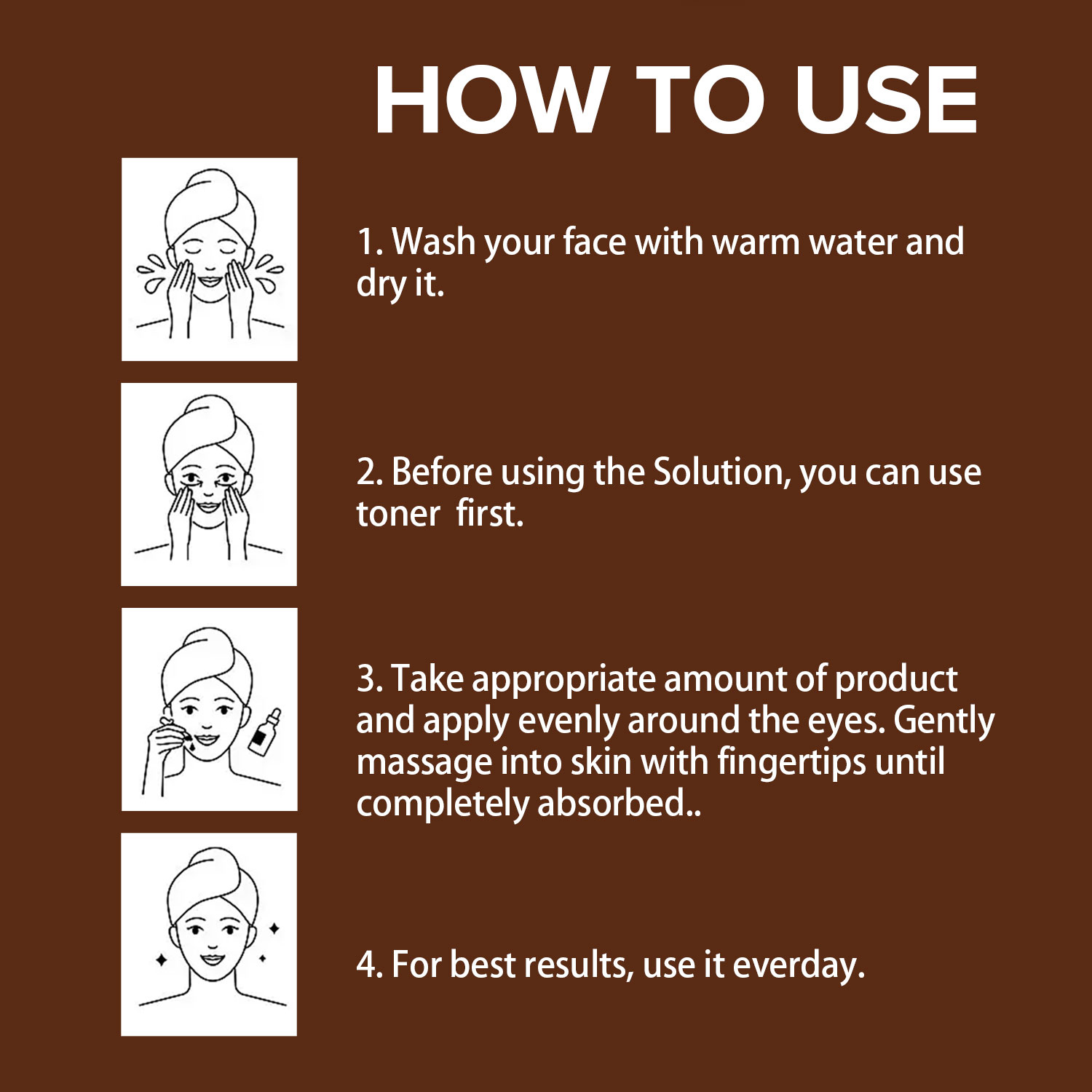 HOW TO USE

1. Wash your face with warm water and dry it.

2. Before using the Solution, you can use toner first.

3. Take appropriate amount of product and apply evenly around the eyes. Gently massage into skin with fingertips until completely absorbed..

4. For best results, use it everday.