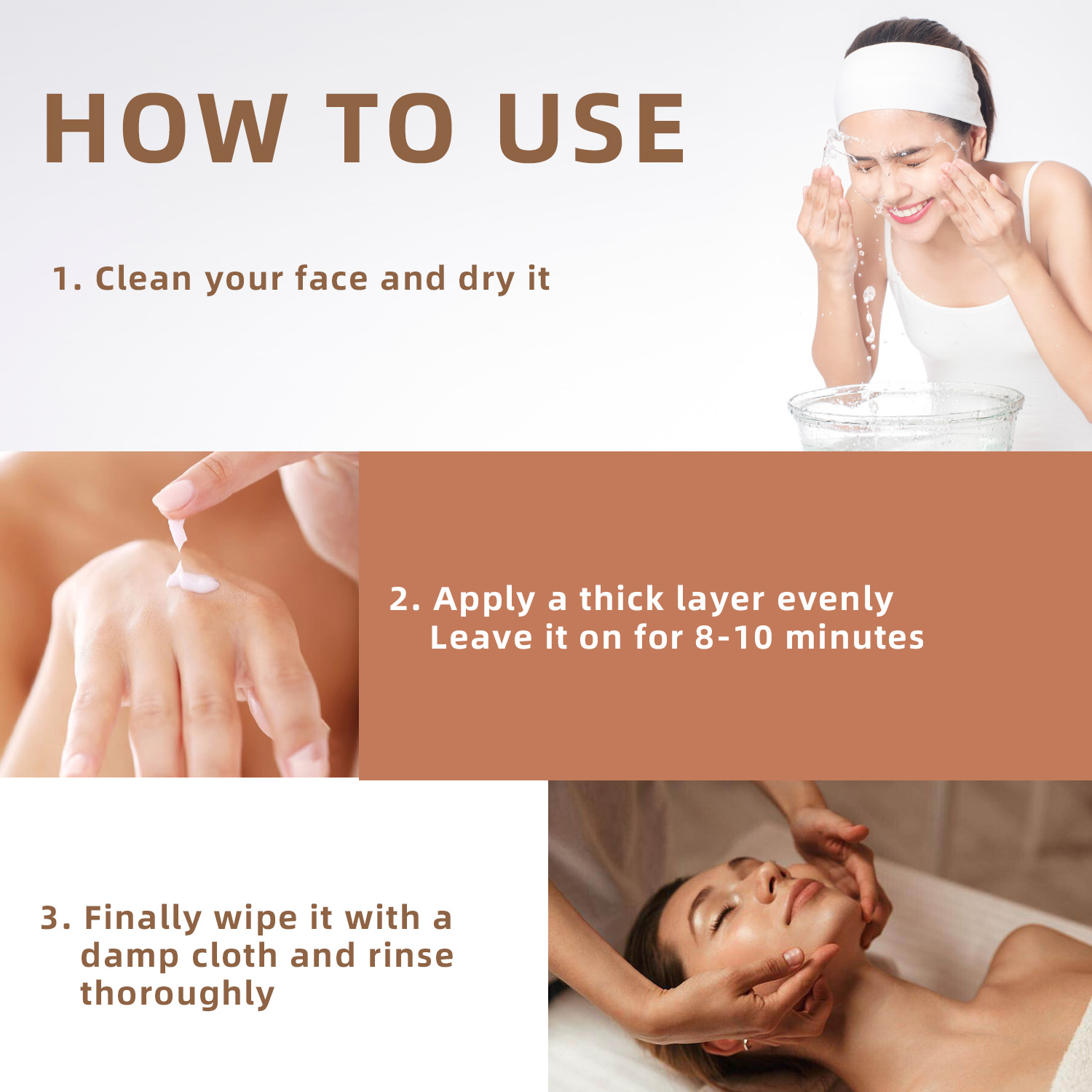 HOW TO USE

1. Clean your face and dry it

2. Apply a thick layer evenly
Leave it on for 8-10 minutes

3. Finally wipe it with a damp cloth and rinse thoroughly