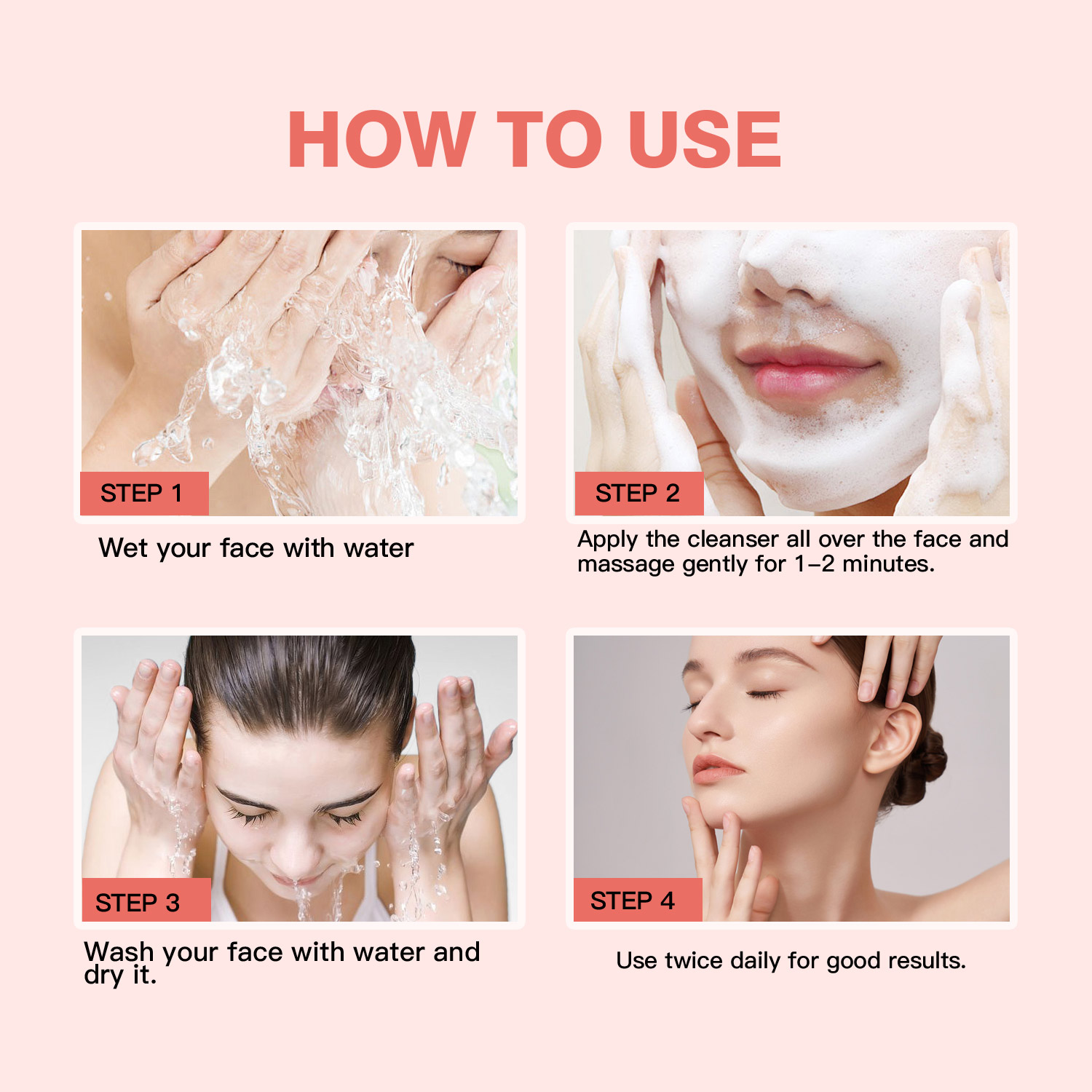 HOW TO USE

STEP 1

Wet your face with water

STEP 2

Apply the cleanser all over the face and massage gently for 1–2 minutes.

STEP 3

Wash your face with water and dry it.

STEP 4

Use twice daily for good results.