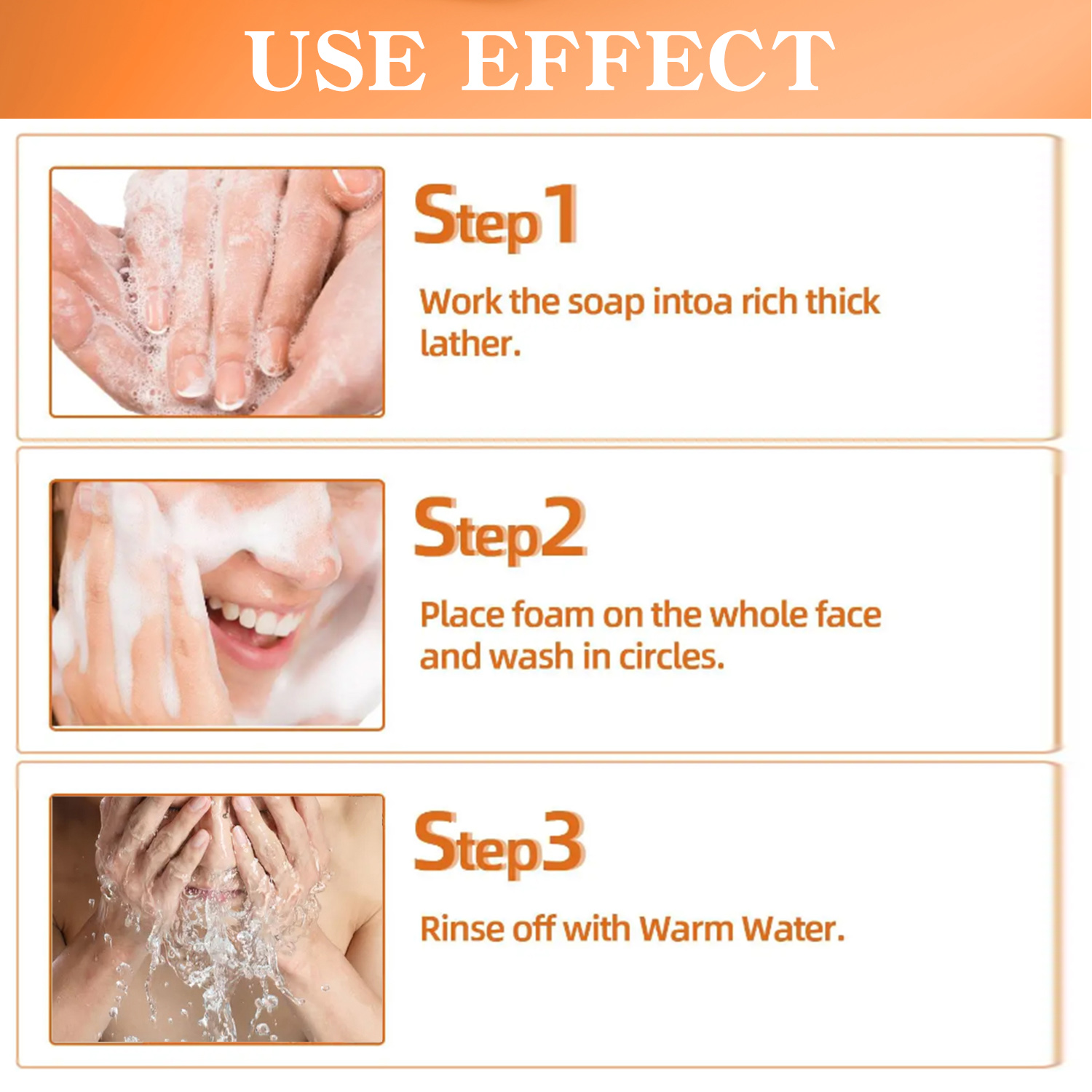 USE EFFECT

Step1

Work the soap intoa rich thick lather.

Step2

Place foam on the whole face and wash in circles.

Step3

Rinse off with Warm Water.