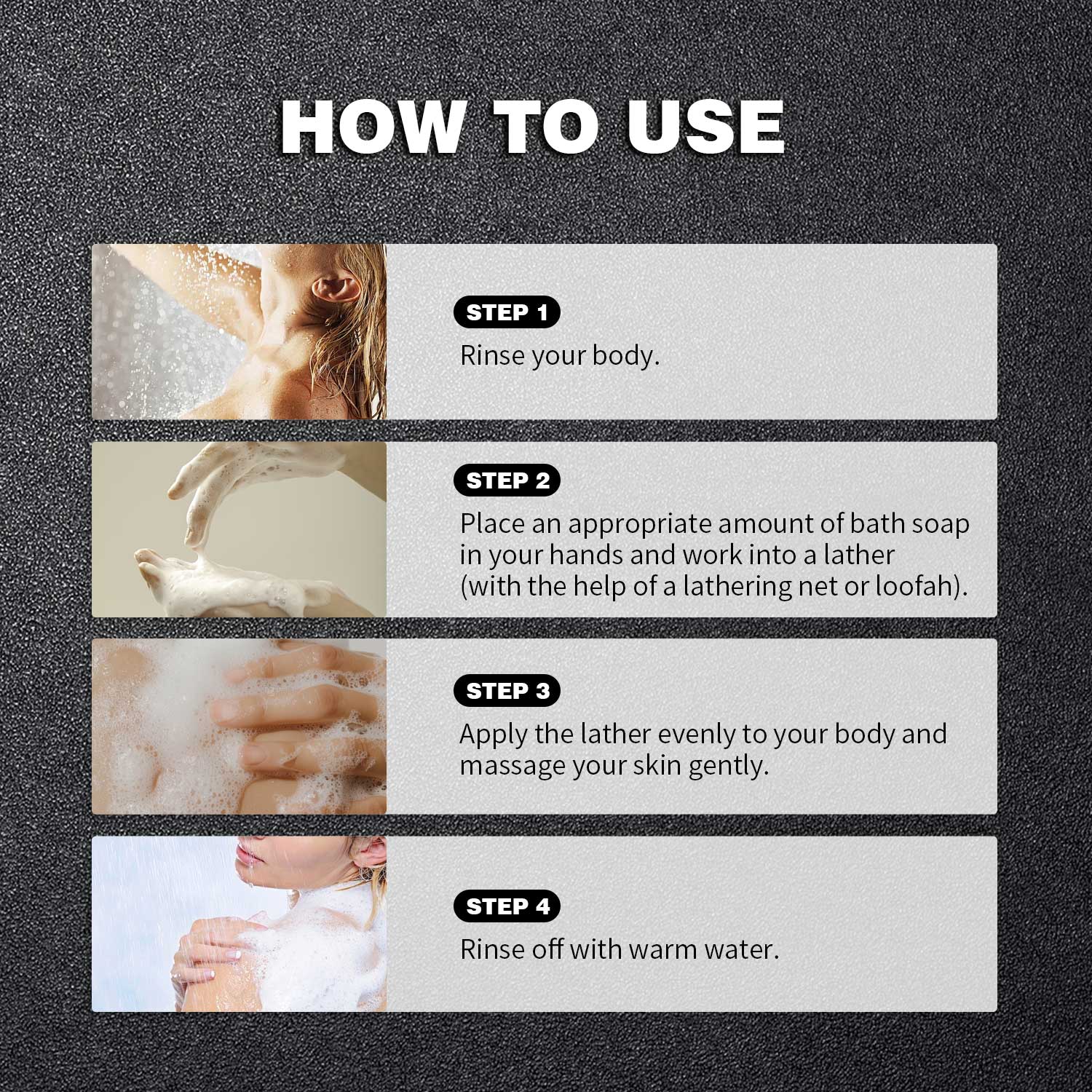 HOW TO USE

STEP 1
Rinse your body.

STEP 2
Place an appropriate amount of bath soap in your hands and work into a lather (with the help of a lathering net or loofah).

STEP 3
Apply the lather evenly to your body and massage your skin gently.

STEP 4
Rinse off with warm water.