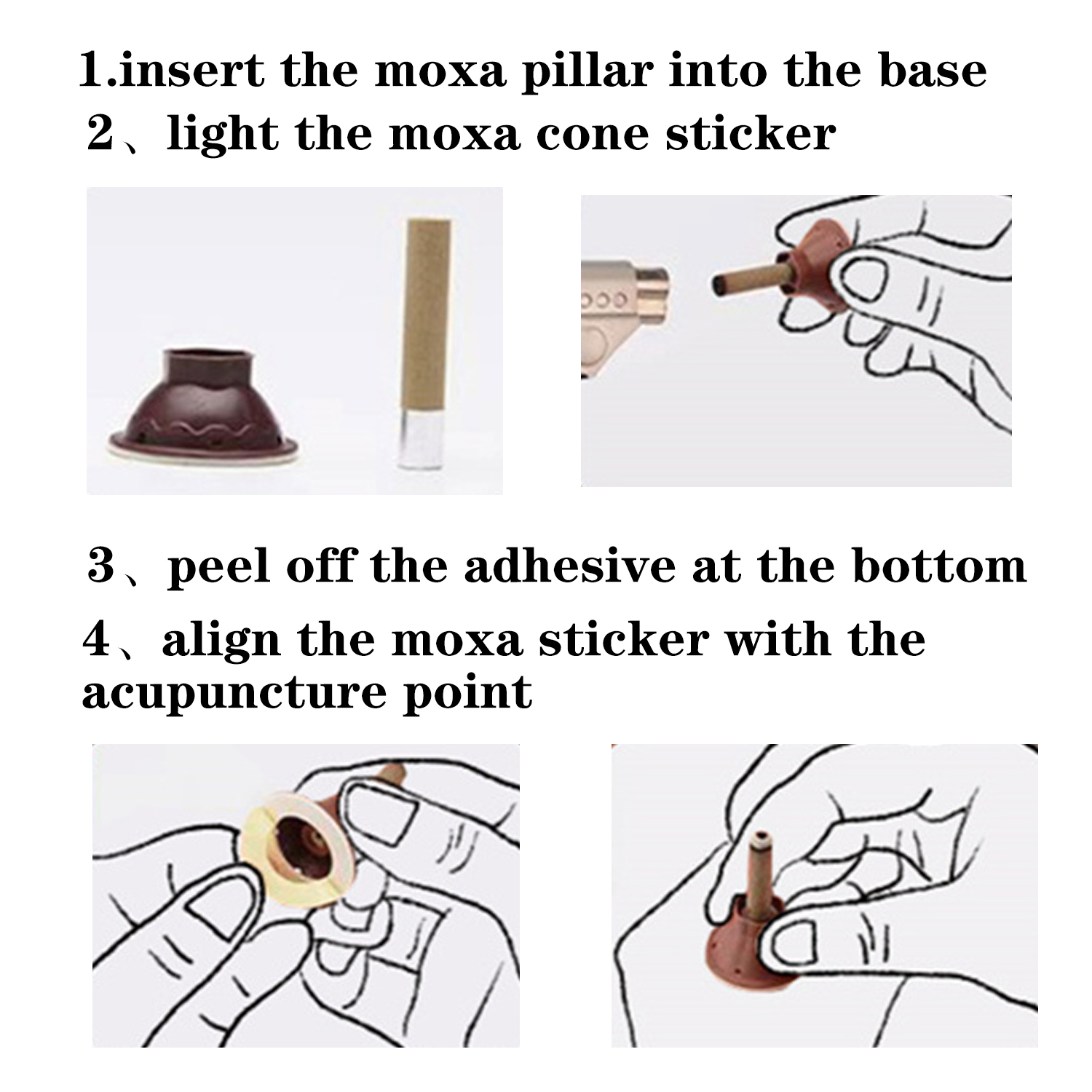 1.insert the moxa pillar into the base
2、light the moxa cone sticker

3、peel off the adhesive at the bottom
4、align the moxa sticker with the acupuncture point