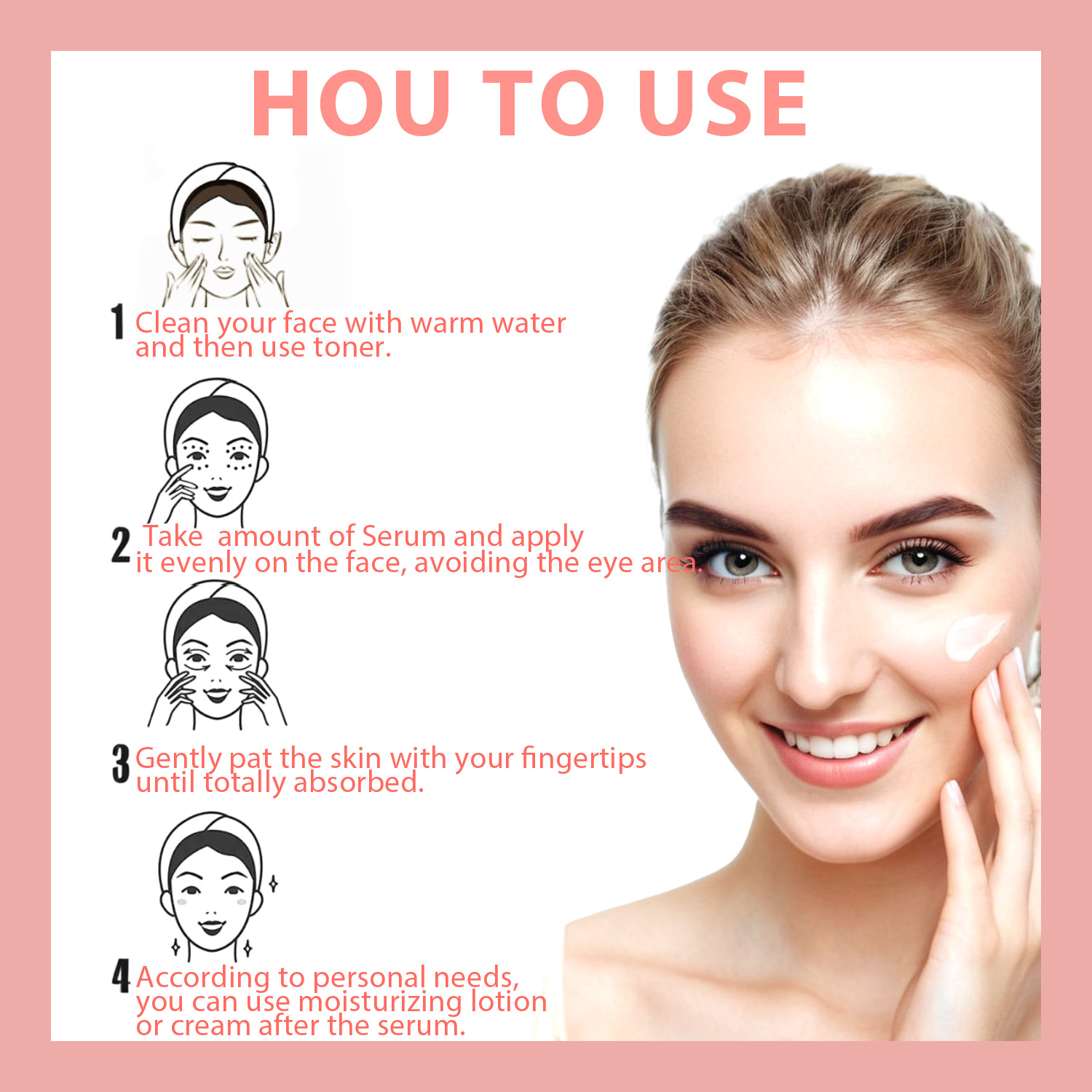 HOU TO USE

1 Clean your face with warm water and then use toner.

2 Take amount of Serum and apply it evenly on the face, avoiding the eye area.

3 Gently pat the skin with your fingertips until totally absorbed.

4 According to personal needs, you can use moisturizing lotion or cream after the serum.