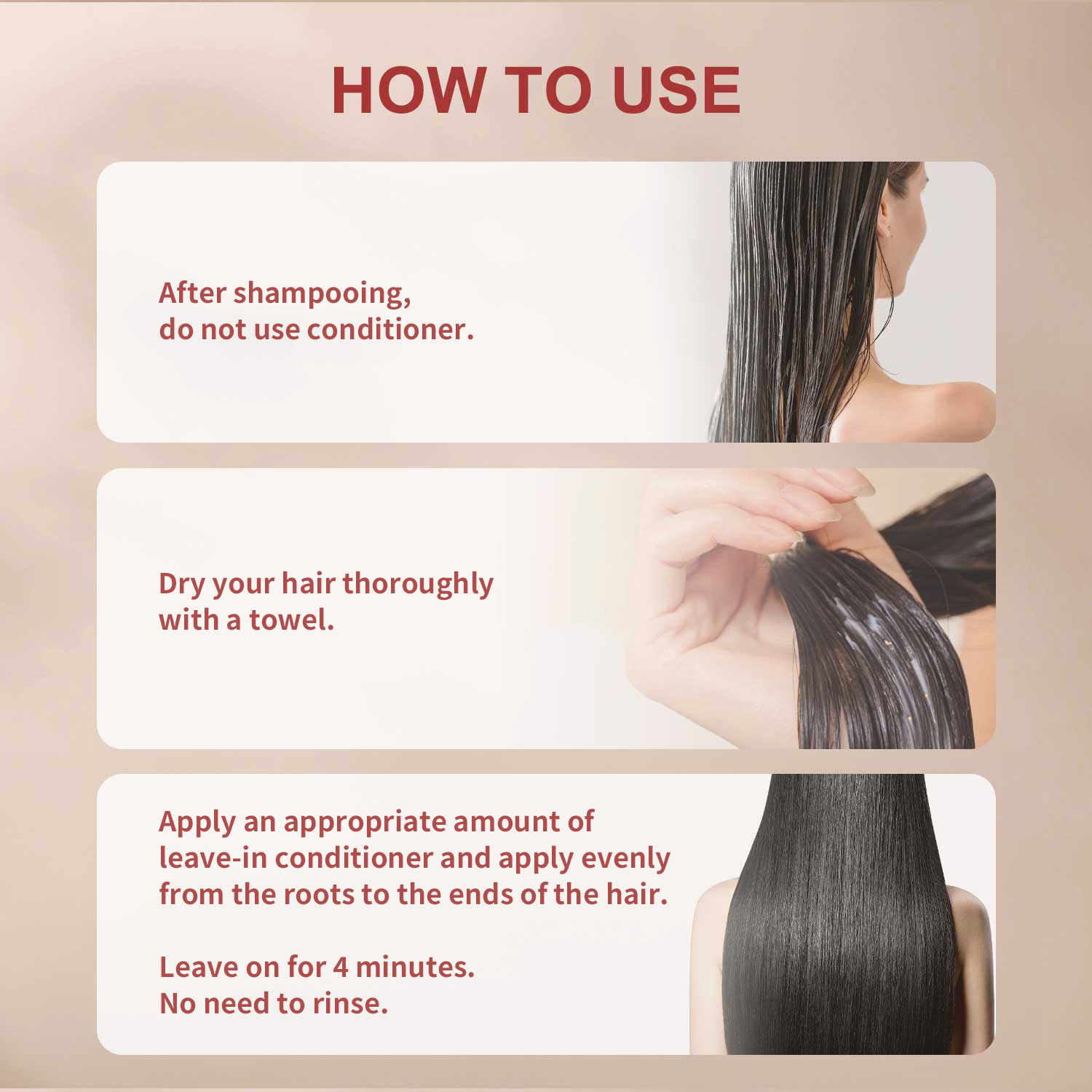 HOW TO USE

After shampooing, do not use conditioner.

Dry your hair thoroughly with a towel.

Apply an appropriate amount of leave-in conditioner and apply evenly from the roots to the ends of the hair.

Leave on for 4 minutes. No need to rinse.