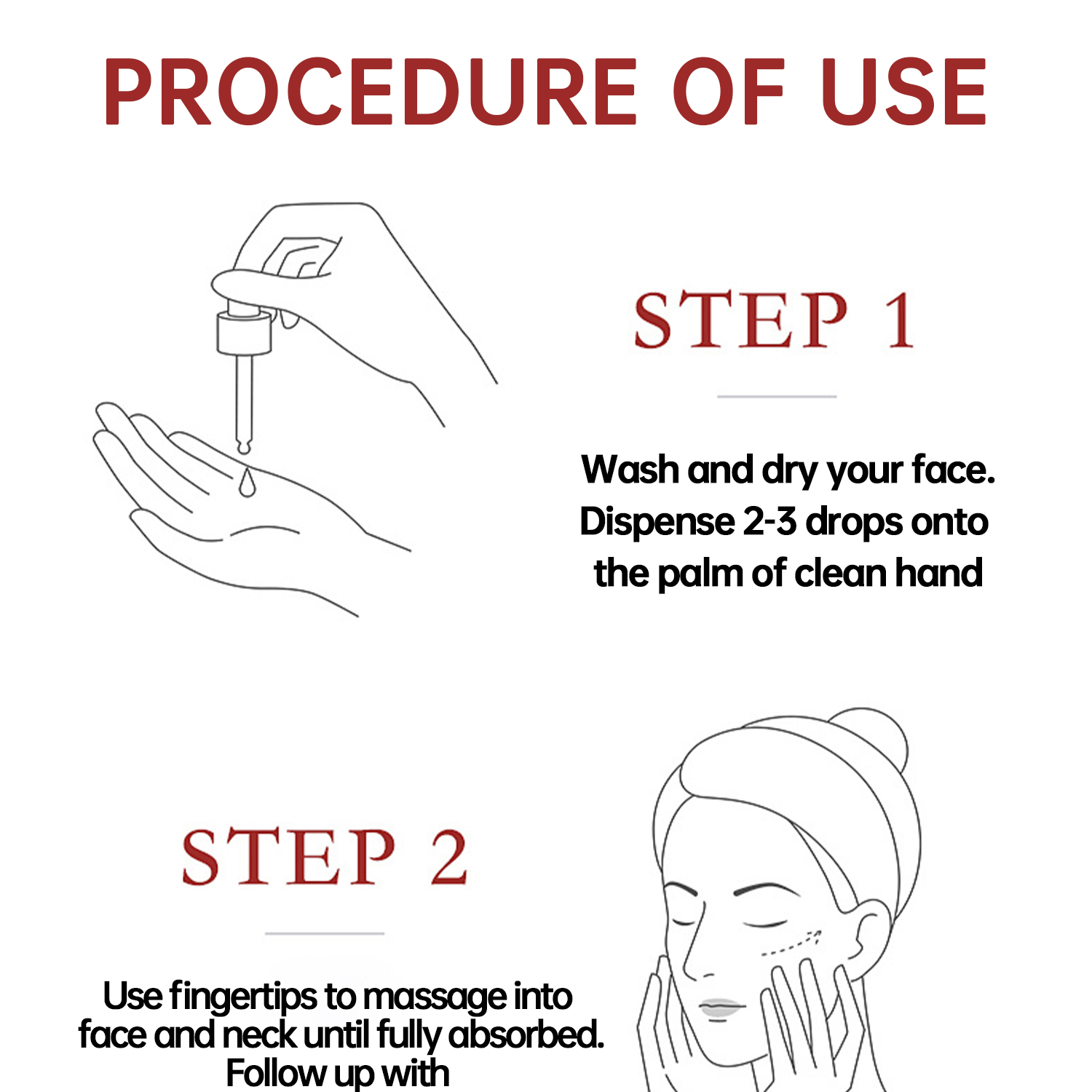 PROCEDURE OF USE

STEP 1

Wash and dry your face. Dispense 2-3 drops onto the palm of clean hand

STEP 2

Use fingertips to massage into face and neck until fully absorbed. Follow up with