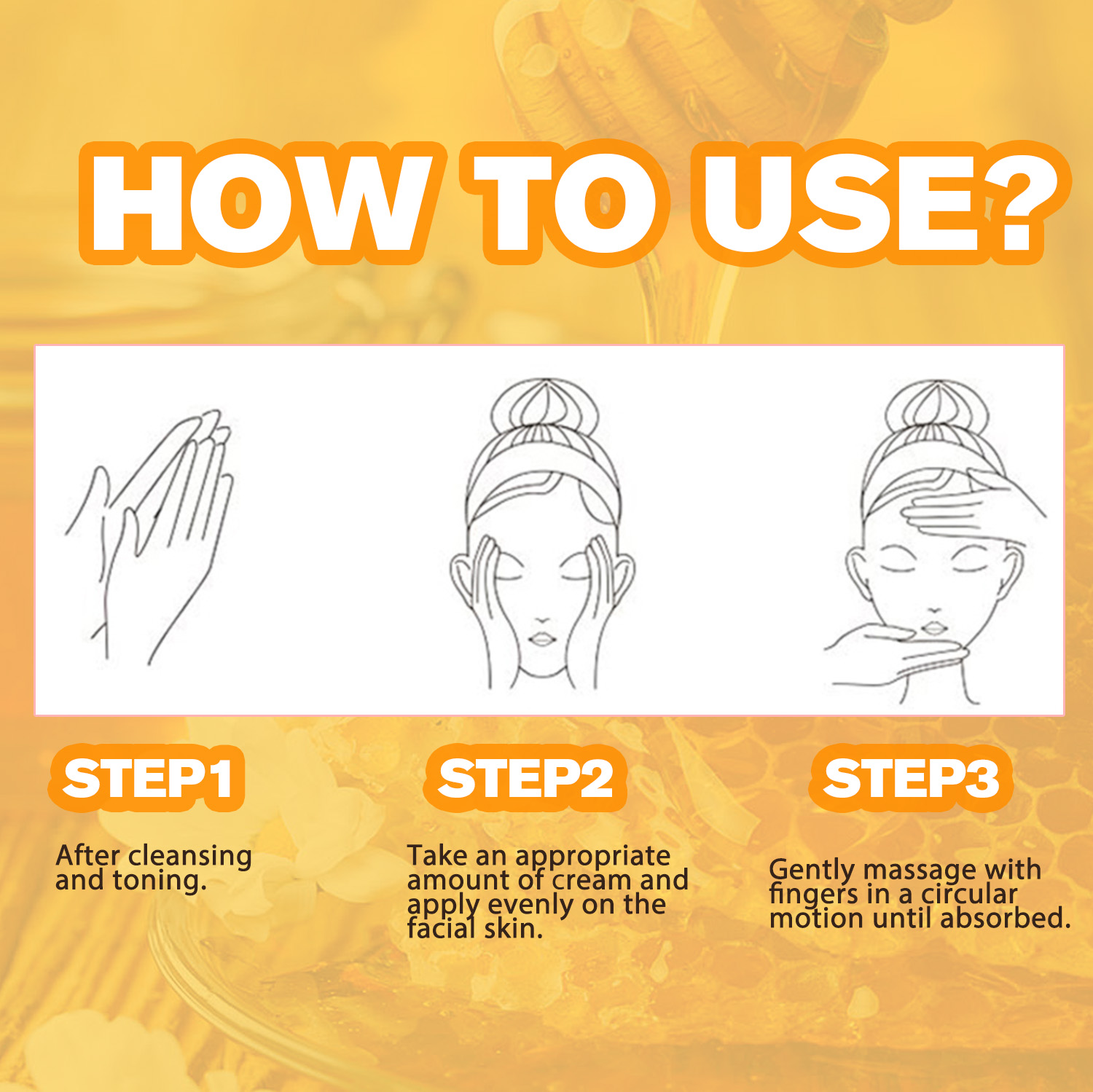 HOW TO USE?

STEP1

After cleansing and toning.

STEP2

Take an appropriate amount of cream and apply evenly on the facial skin.

STEP3

Gently massage with fingers in a circular motion until absorbed.