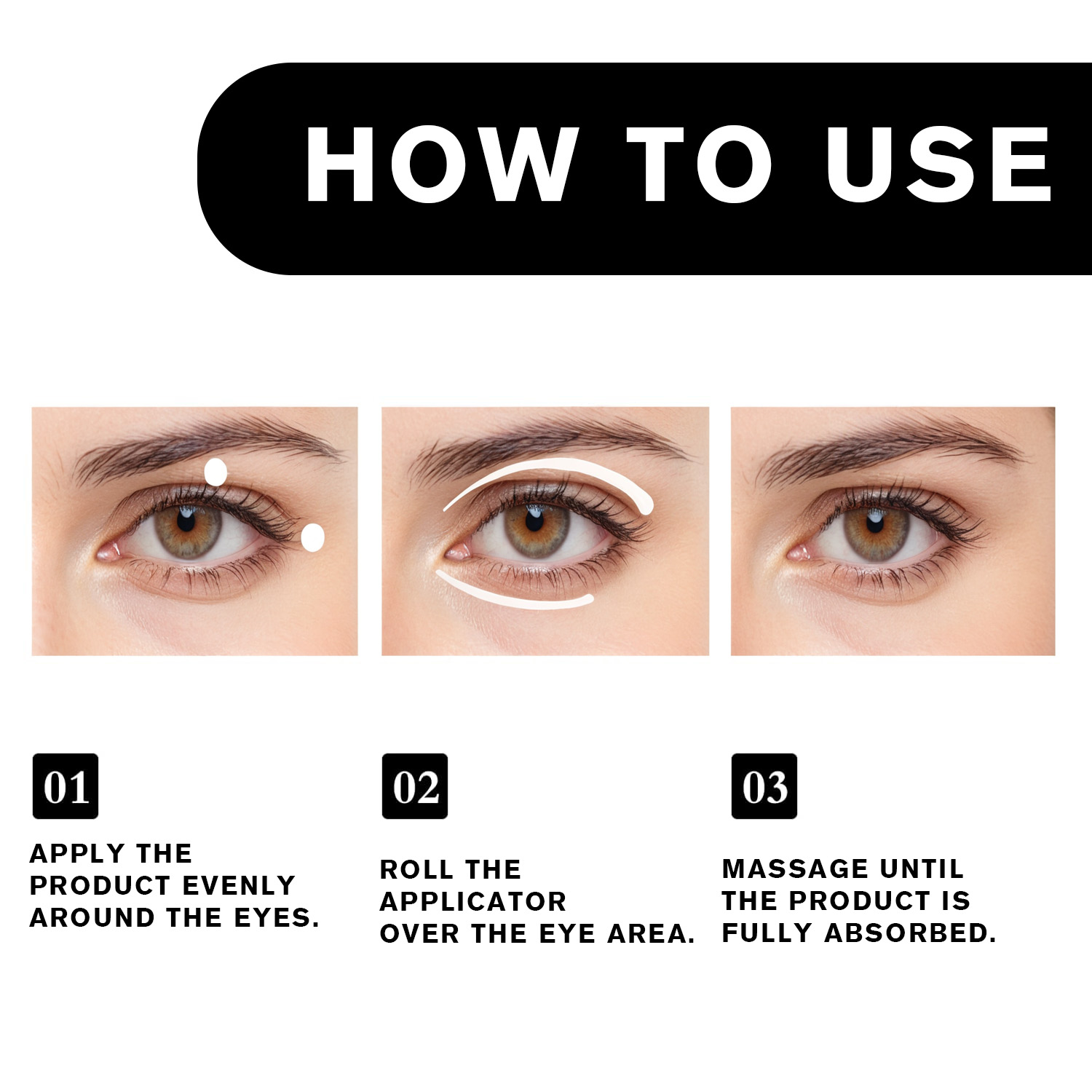 HOW TO USE

01

APPLY THE PRODUCT EVENLY AROUND THE EYES.

02

ROLL THE APPLICATOR OVER THE EYE AREA.

03

MASSAGE UNTIL THE PRODUCT IS FULLY ABSORBED.