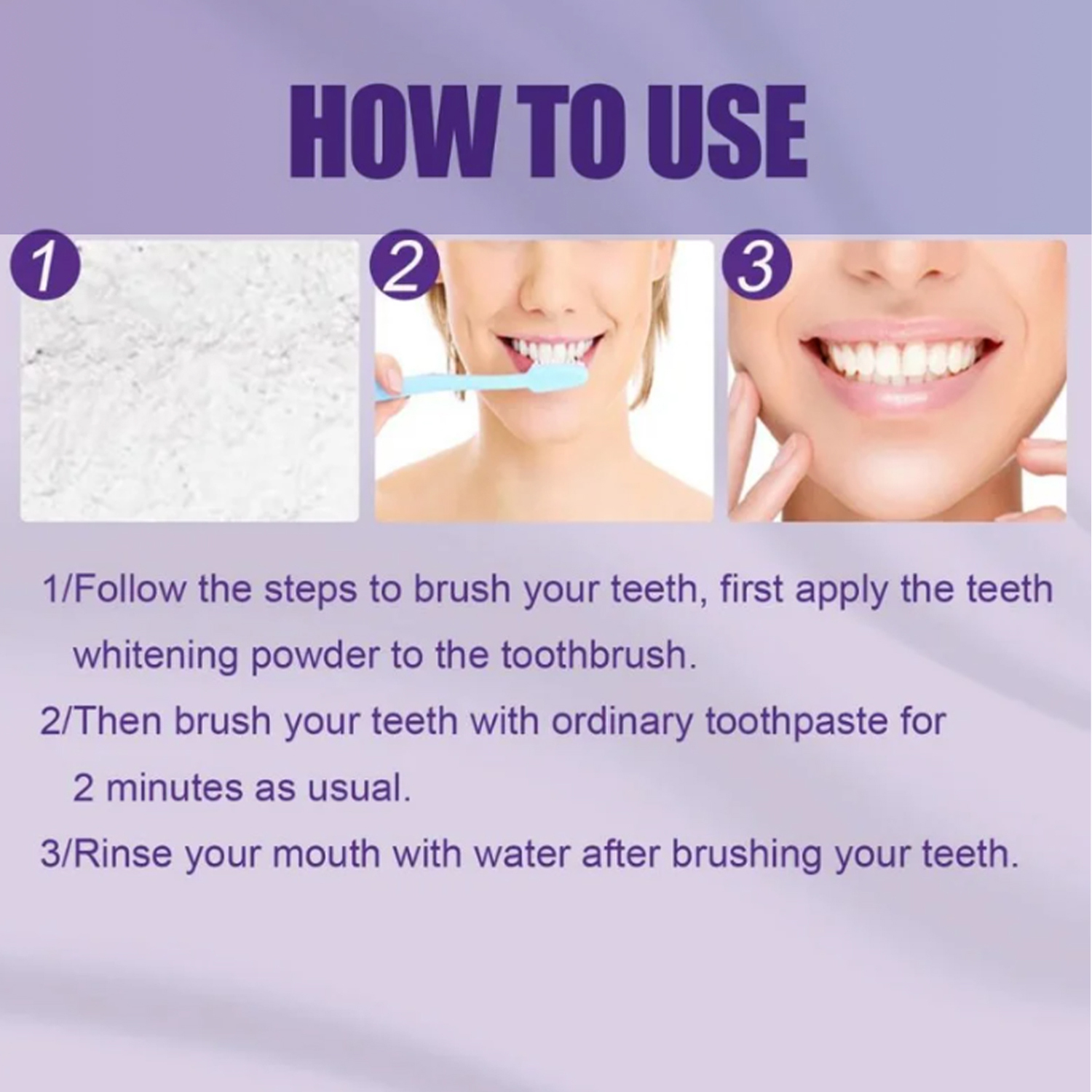 HOW TO USE

1

2

3

1/Follow the steps to brush your teeth, first apply the teeth whitening powder to the toothbrush.

2/Then brush your teeth with ordinary toothpaste for 2 minutes as usual.

3/Rinse your mouth with water after brushing your teeth.