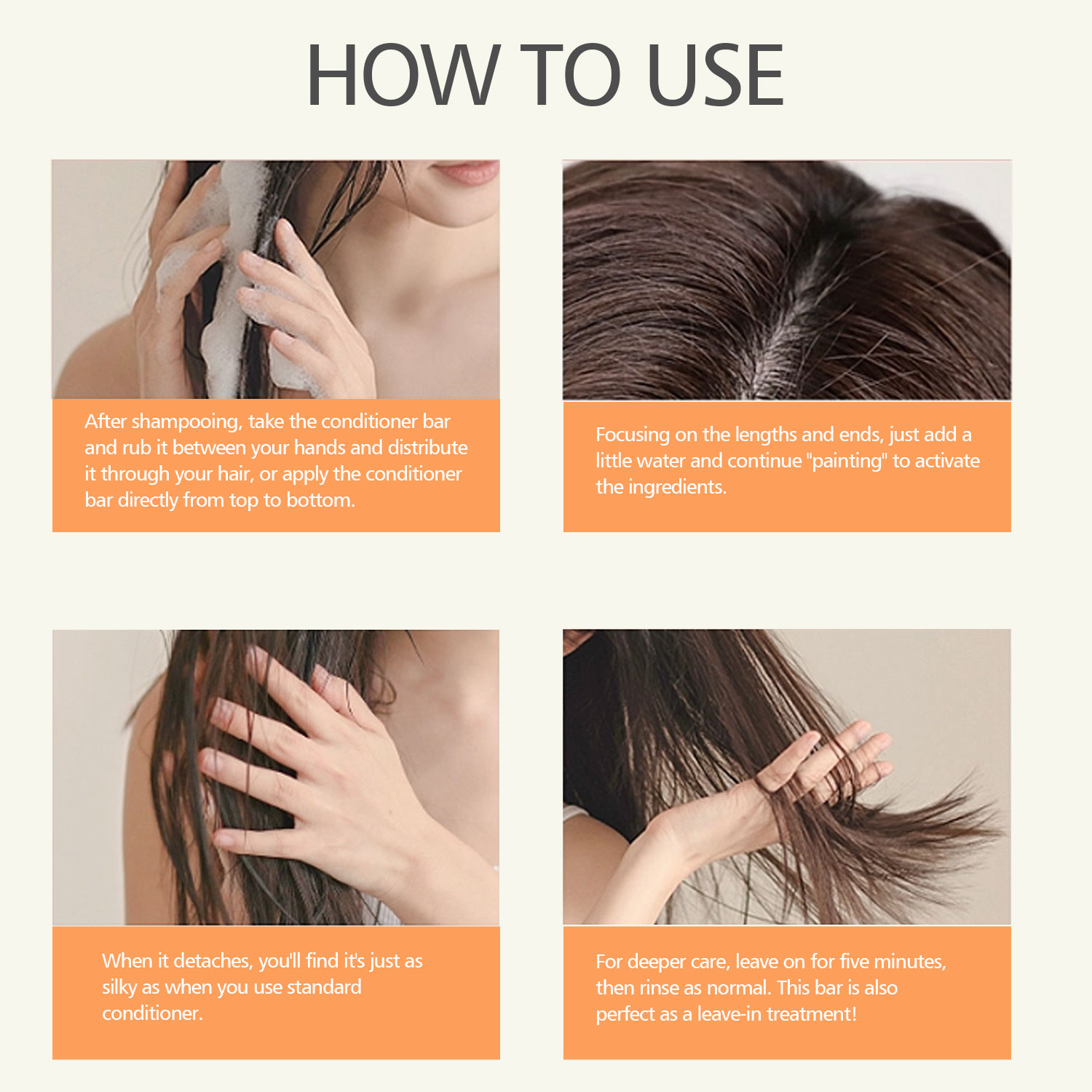 HOW TO USE

After shampooing, take the conditioner bar and rub it between your hands and distribute it through your hair, or apply the conditioner bar directly from top to bottom.

Focusing on the lengths and ends, just add a little water and continue "painting" to activate the ingredients.

When it detaches, you'll find it's just as silky as when you use standard conditioner.

For deeper care, leave on for five minutes, then rinse as normal. This bar is also perfect as a leave-in treatment!