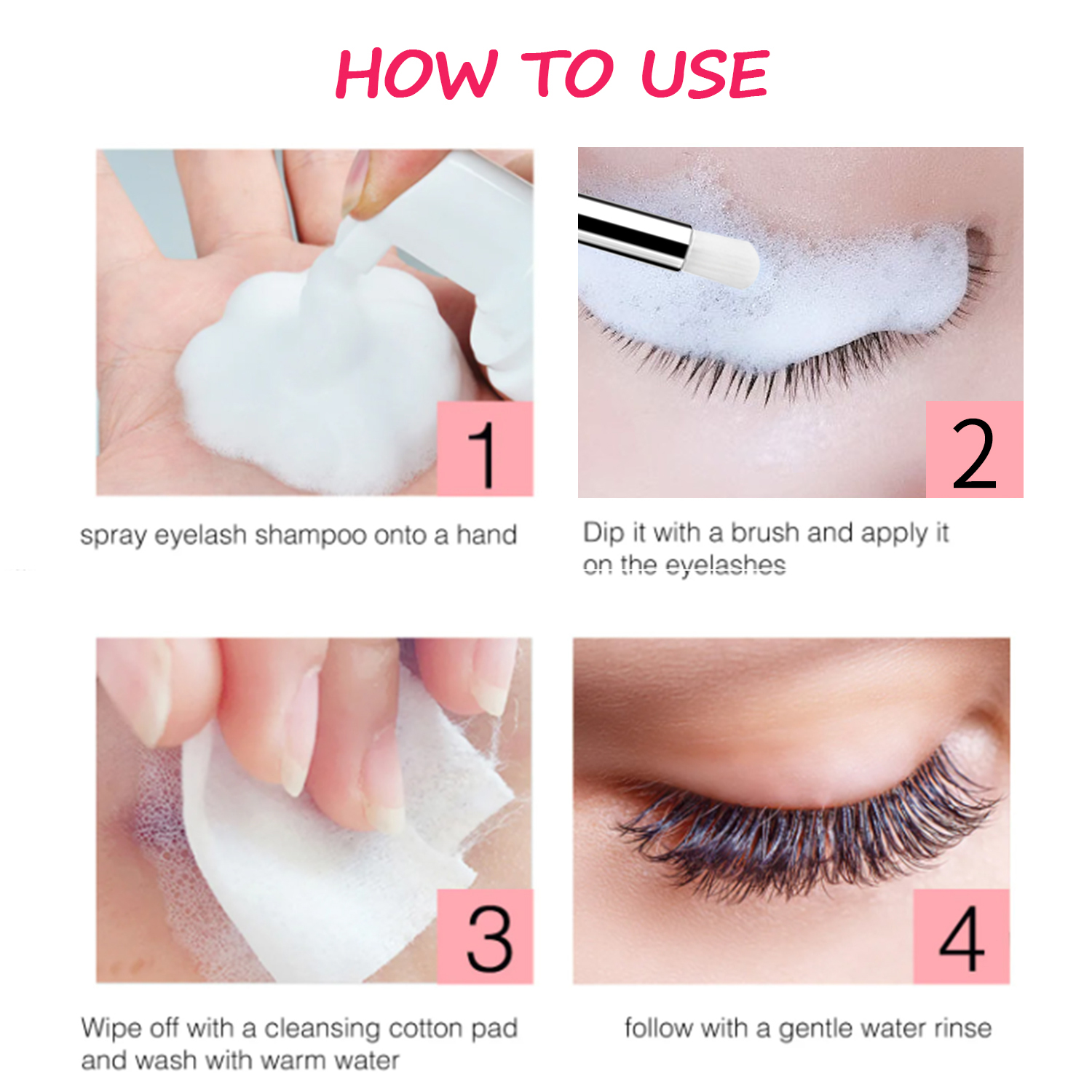 HOW TO USE

1

spray eyelash shampoo onto a hand

2

Dip it with a brush and apply it on the eyelashes

3

Wipe off with a cleansing cotton pad and wash with warm water

4

follow with a gentle water rinse