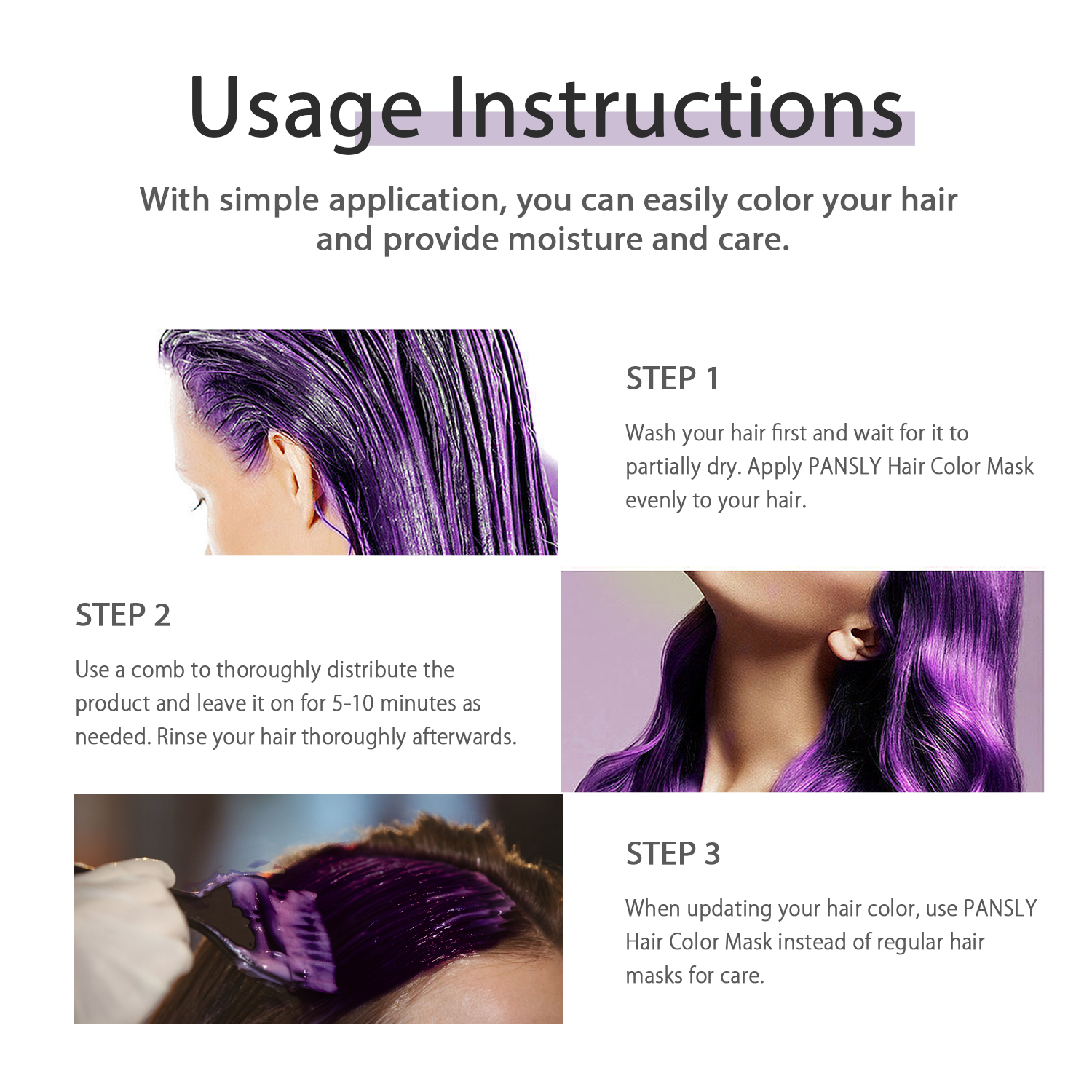 Usage Instructions

With simple application, you can easily color your hair and provide moisture and care.

STEP 1

Wash your hair first and wait for it to partially dry. Apply PANSLY Hair Color Mask evenly to your hair.

STEP 2

Use a comb to thoroughly distribute the product and leave it on for 5-10 minutes as needed. Rinse your hair thoroughly afterwards.

STEP 3

When updating your hair color, use PANSLY Hair Color Mask instead of regular hair masks for care.