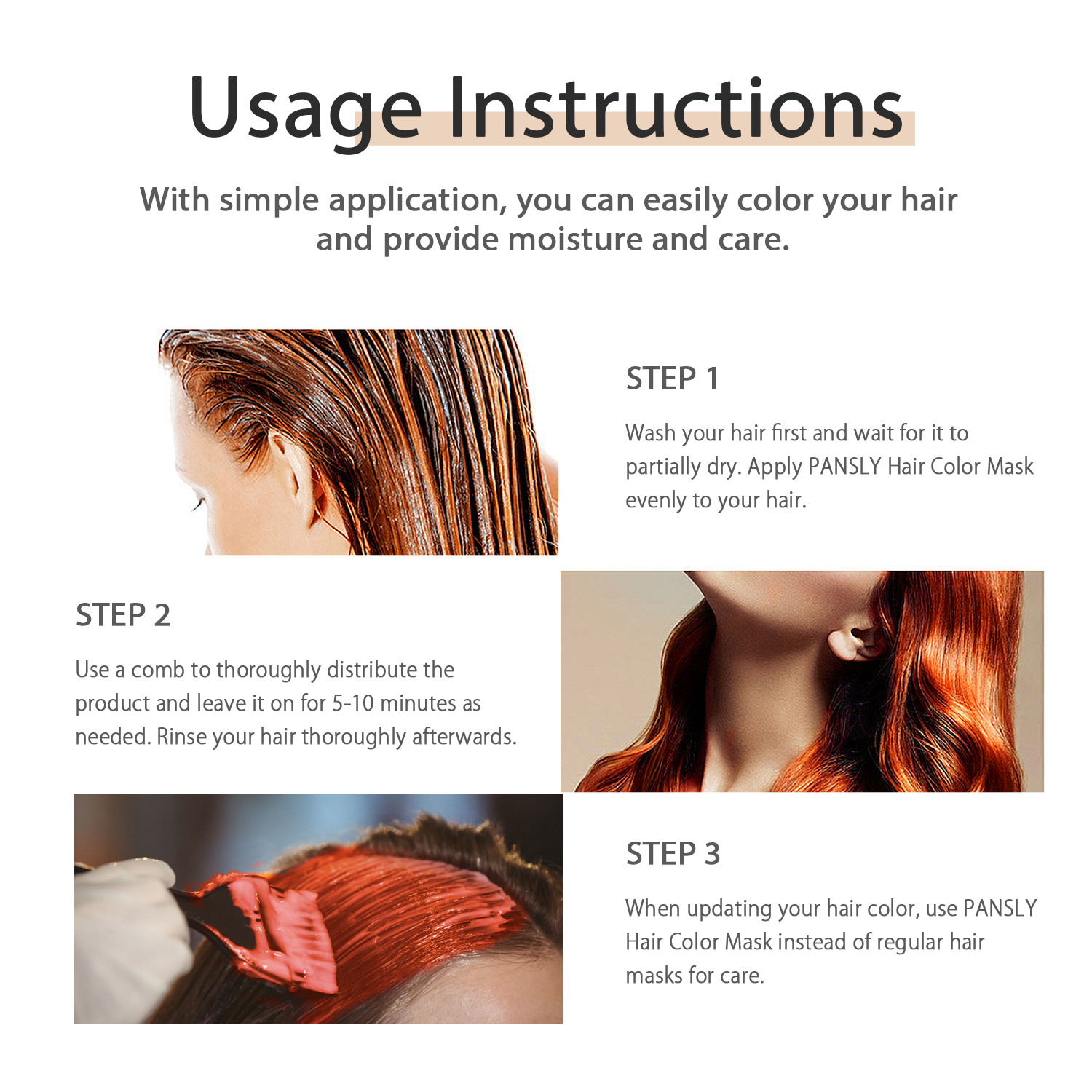 Usage Instructions

With simple application, you can easily color your hair and provide moisture and care.

STEP 1

Wash your hair first and wait for it to partially dry. Apply PANSLY Hair Color Mask evenly to your hair.

STEP 2

Use a comb to thoroughly distribute the product and leave it on for 5-10 minutes as needed. Rinse your hair thoroughly afterwards.

STEP 3

When updating your hair color, use PANSLY Hair Color Mask instead of regular hair masks for care.