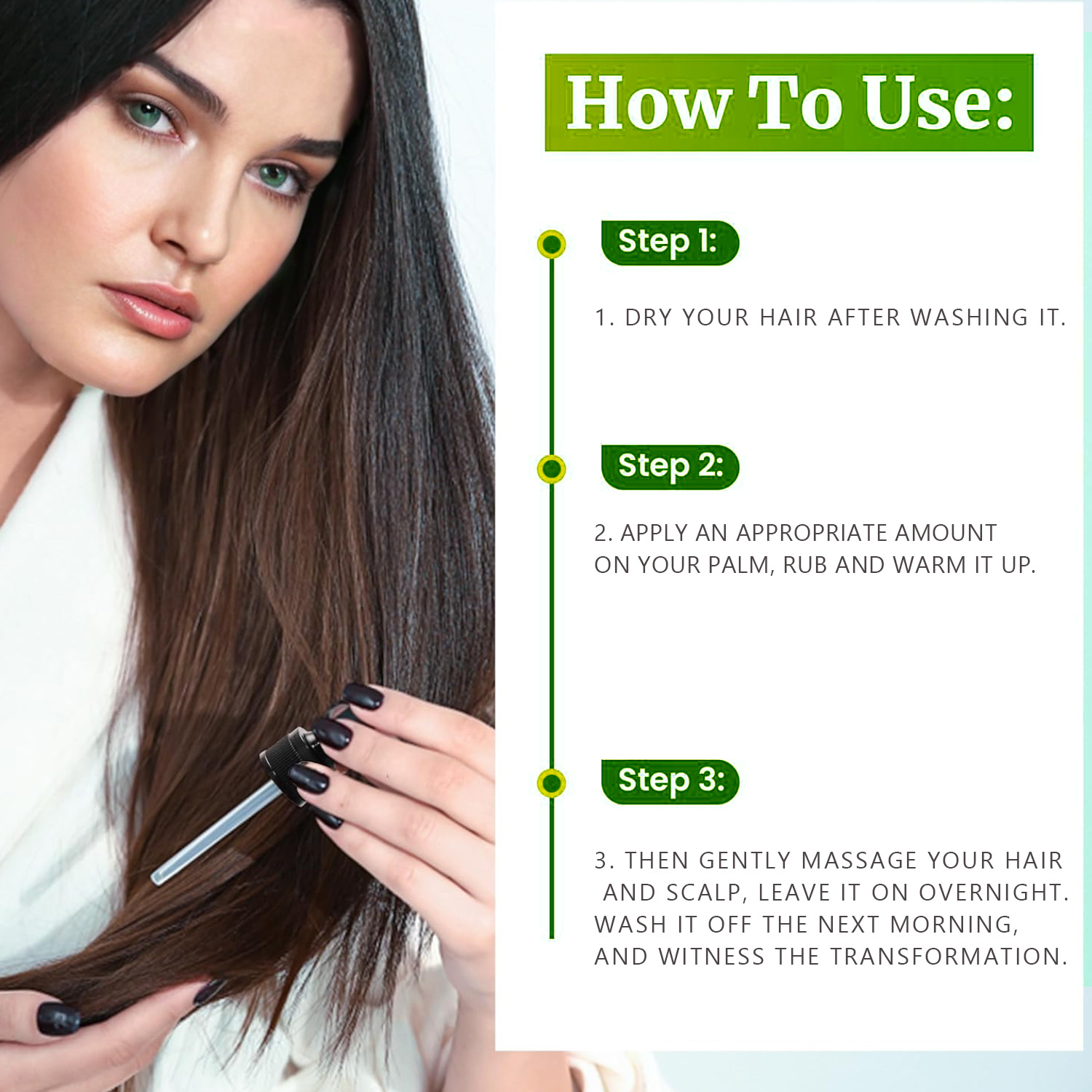 How To Use:

Step 1:

1. DRY YOUR HAIR AFTER WASHING IT.

Step 2:

2. APPLY AN APPROPRIATE AMOUNT ON YOUR PALM, RUB AND WARM IT UP.

Step 3:

3. THEN GENTLY MASSAGE YOUR HAIR AND SCALP, LEAVE IT ON OVERNIGHT. WASH IT OFF THE NEXT MORNING, AND WITNESS THE TRANSFORMATION.