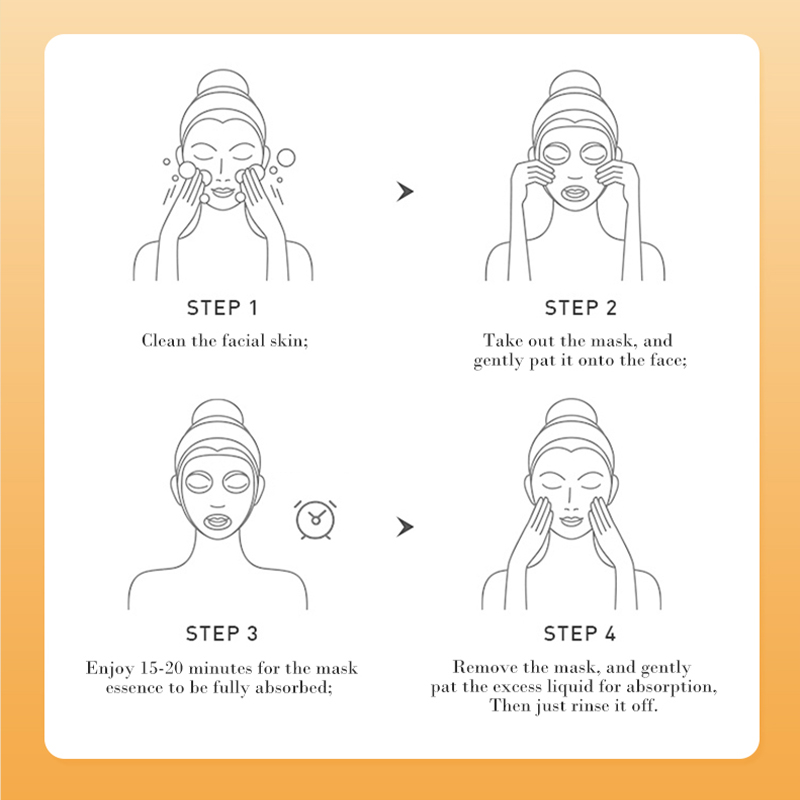 STEP 1
Clean the facial skin;

STEP 2
Take out the mask, and gently pat it onto the face;

STEP 3
Enjoy 15-20 minutes for the mask essence to be fully absorbed;

STEP 4
Remove the mask, and gently pat the excess liquid for absorption, Then just rinse it off.