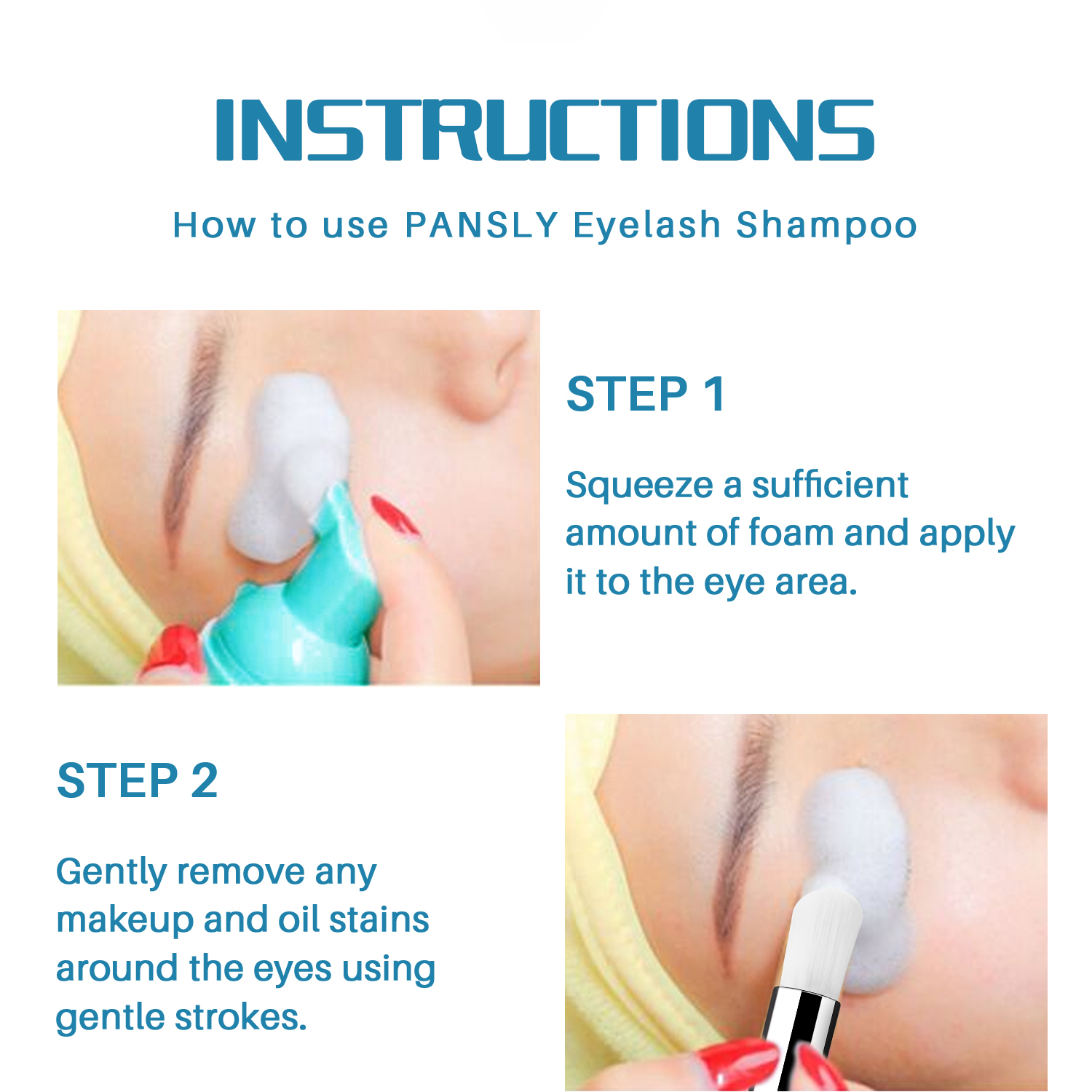 INSTRUCTIONS

How to use PANSLY Eyelash Shampoo

STEP 1

Squeeze a sufficient amount of foam and apply it to the eye area.

STEP 2

Gently remove any makeup and oil stains around the eyes using gentle strokes.