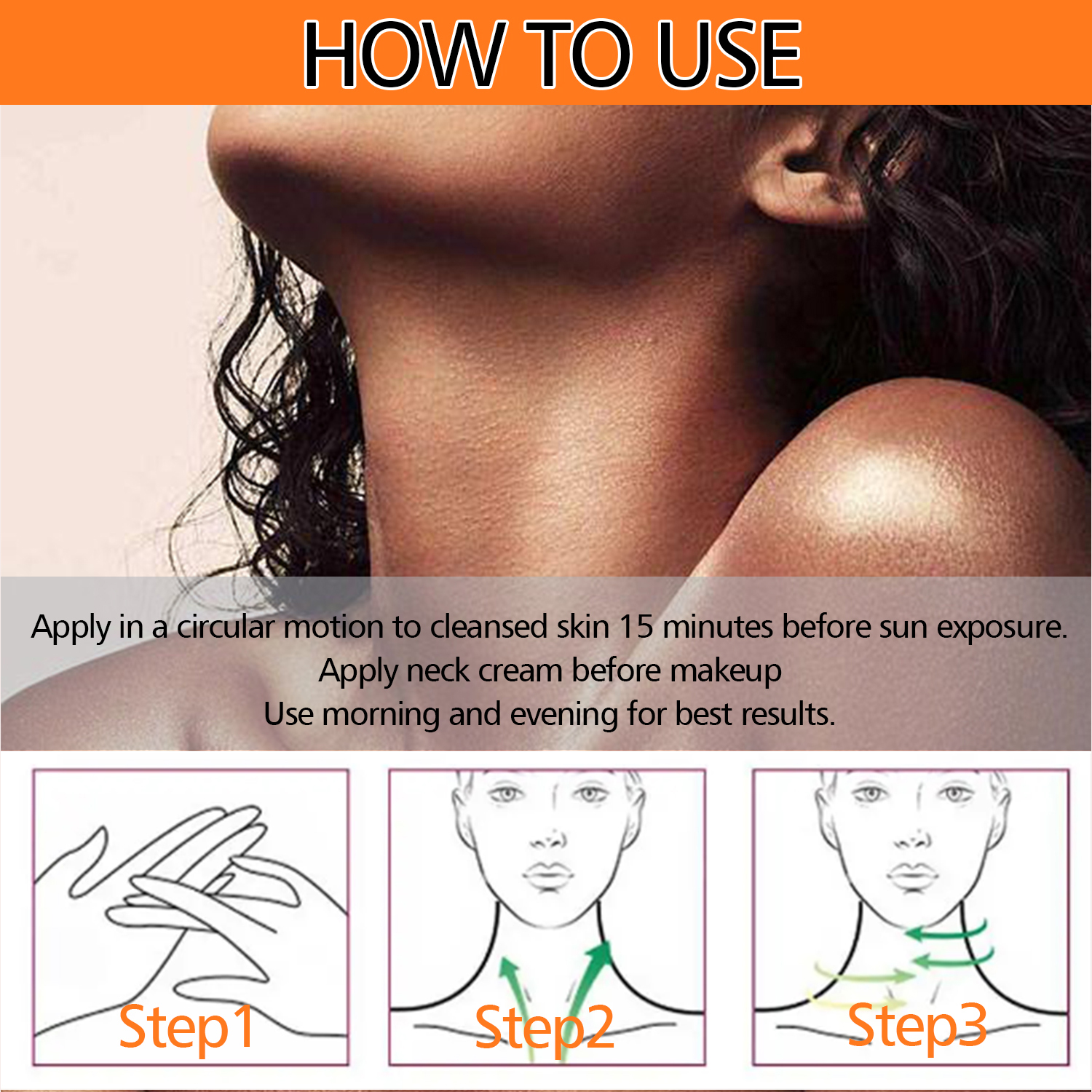 HOW TO USE

Apply in a circular motion to cleansed skin 15 minutes before sun exposure.
Apply neck cream before makeup
Use morning and evening for best results.

Step1

Step2

Step3