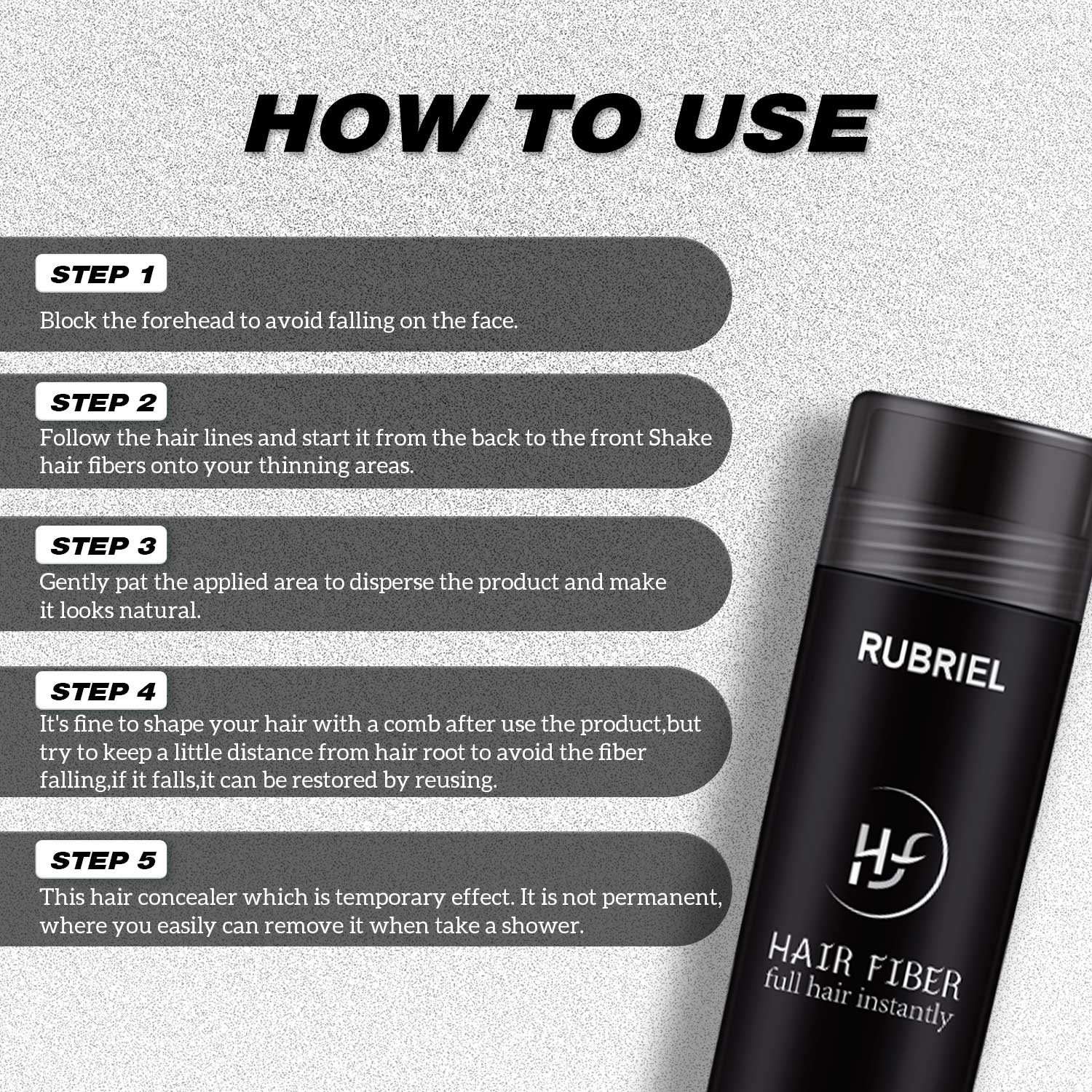 HOW TO USE

STEP 1
Block the forehead to avoid falling on the face.

STEP 2
Follow the hair lines and start it from the back to the front Shake hair fibers onto your thinning areas.

STEP 3
Gently pat the applied area to disperse the product and make it looks natural.

STEP 4
It's fine to shape your hair with a comb after use the product,but try to keep a little distance from hair root to avoid the fiber falling,if it falls,it can be restored by reusing.

STEP 5
This hair concealer which is temporary effect. It is not permanent, where you easily can remove it when take a shower.

RUBRIEL

HF

HAIR FIBER
full hair instantly