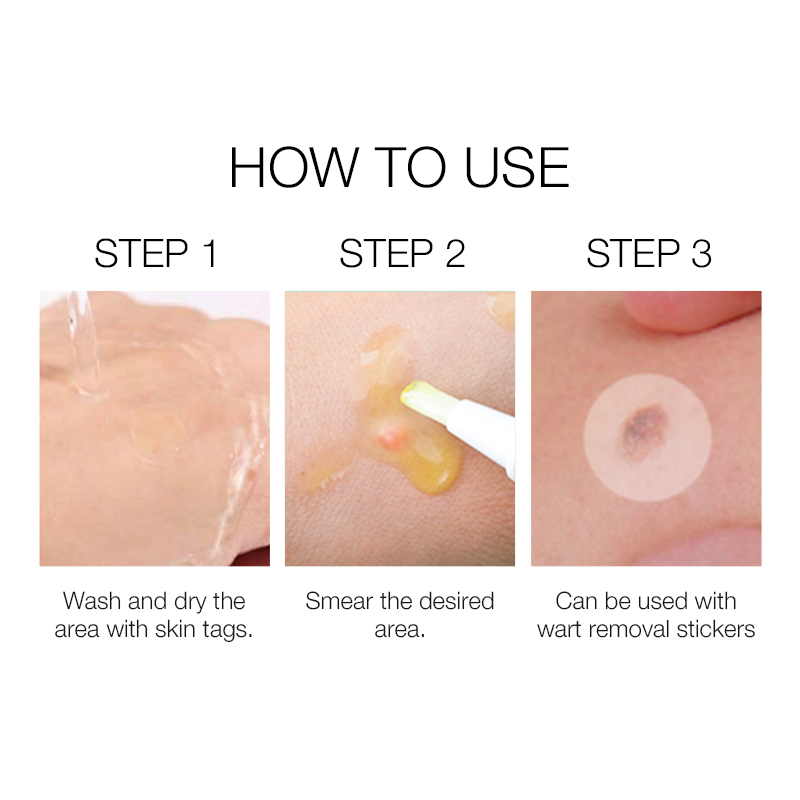 HOW TO USE

STEP 1

Wash and dry the area with skin tags.

STEP 2

Smear the desired area.

STEP 3

Can be used with wart removal stickers