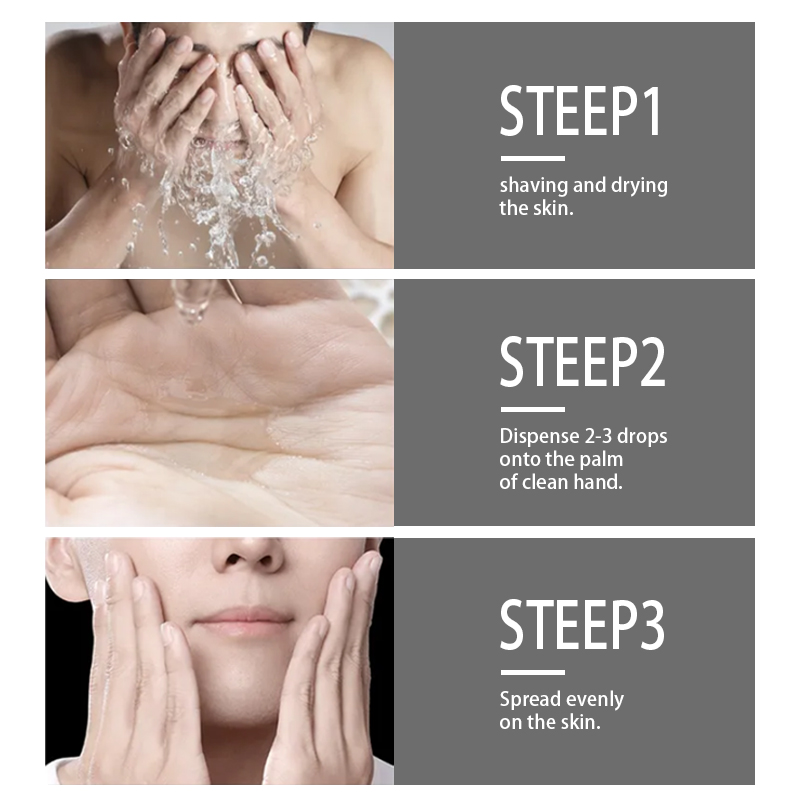 STEEP1

shaving and drying the skin.

STEEP2

Dispense 2-3 drops onto the palm of clean hand.

STEEP3

Spread evenly on the skin.