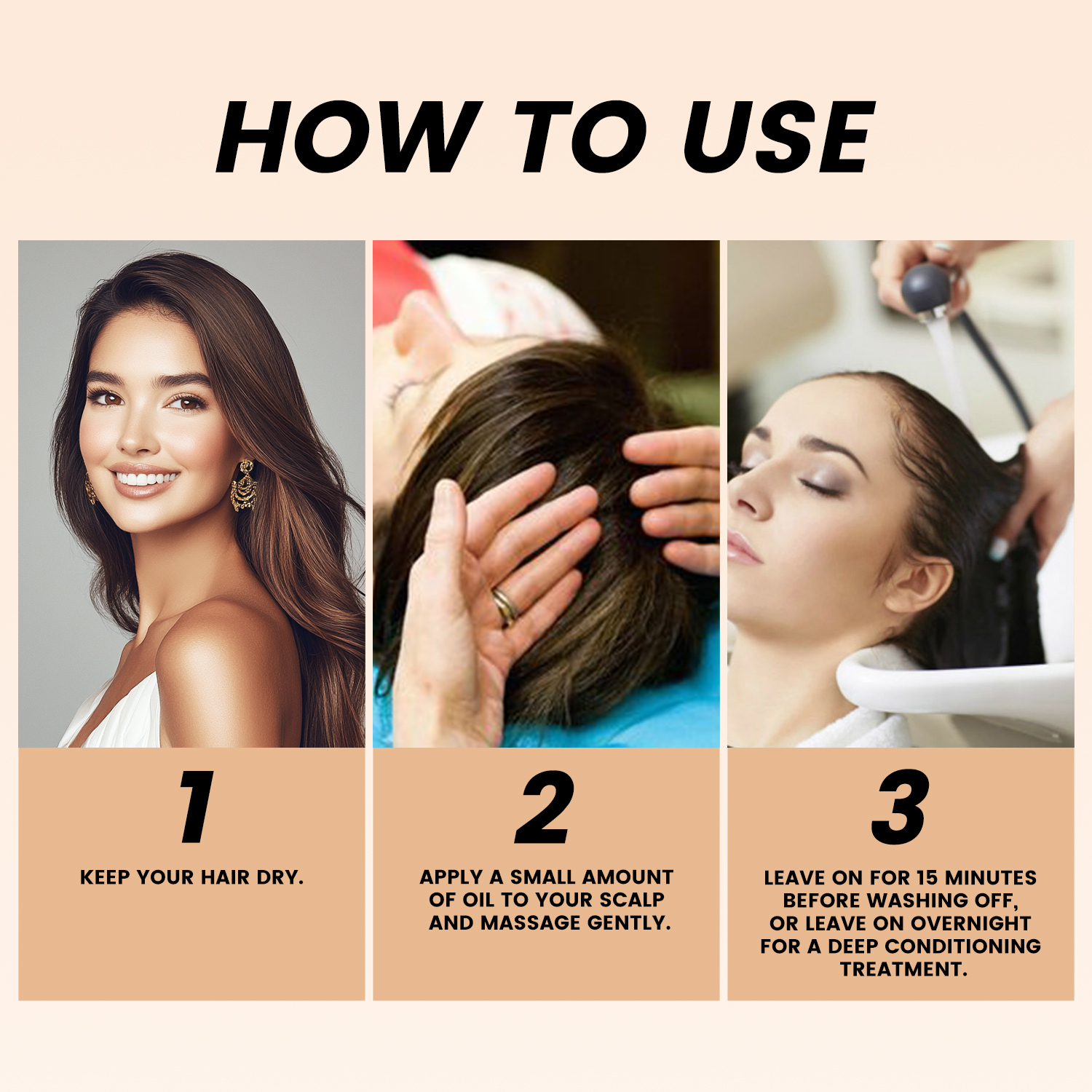 HOW TO USE

1

KEEP YOUR HAIR DRY.

2

APPLY A SMALL AMOUNT OF OIL TO YOUR SCALP AND MASSAGE GENTLY.

3

LEAVE ON FOR 15 MINUTES BEFORE WASHING OFF, OR LEAVE ON OVERNIGHT FOR A DEEP CONDITIONING TREATMENT.