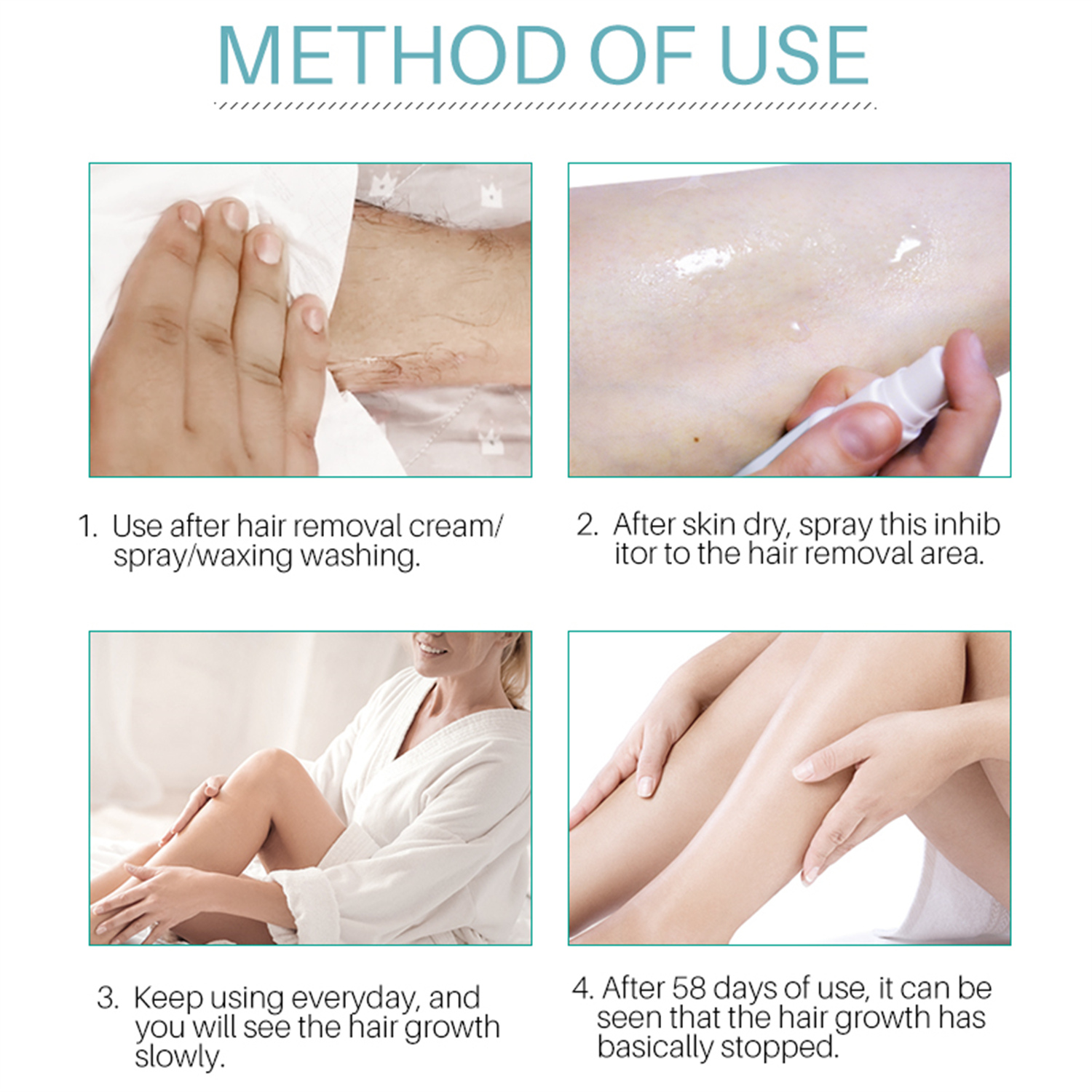 METHOD OF USE

1. Use after hair removal cream/ spray/waxing washing.

2. After skin dry, spray this inhib itor to the hair removal area.

3. Keep using everyday, and you will see the hair growth slowly.

4. After 58 days of use, it can be seen that the hair growth has basically stopped.