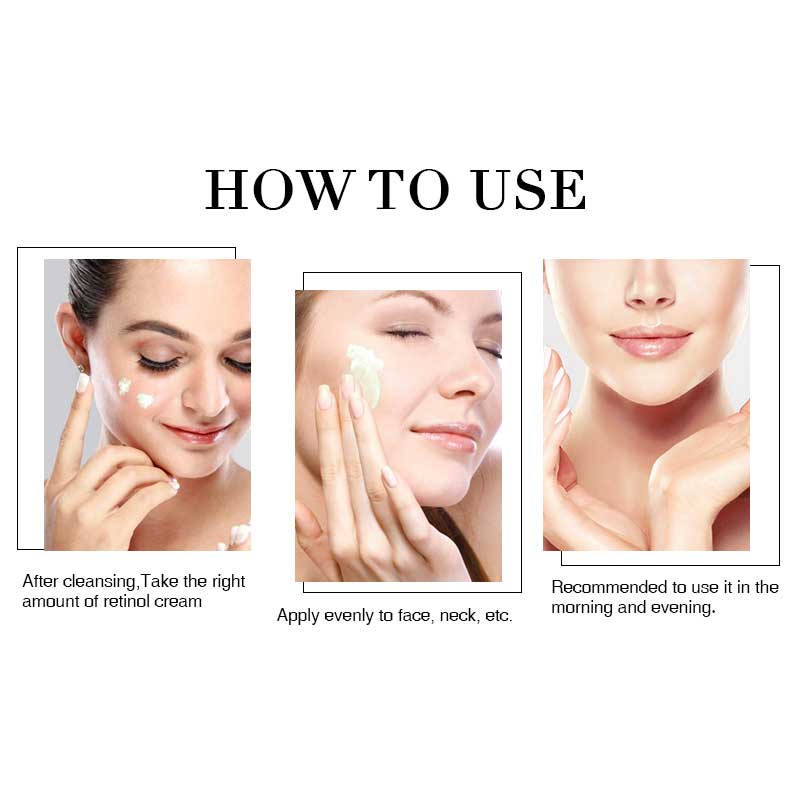 HOW TO USE

After cleansing,Take the right amount of retinol cream

Apply evenly to face, neck, etc.

Recommended to use it in the morning and evening.