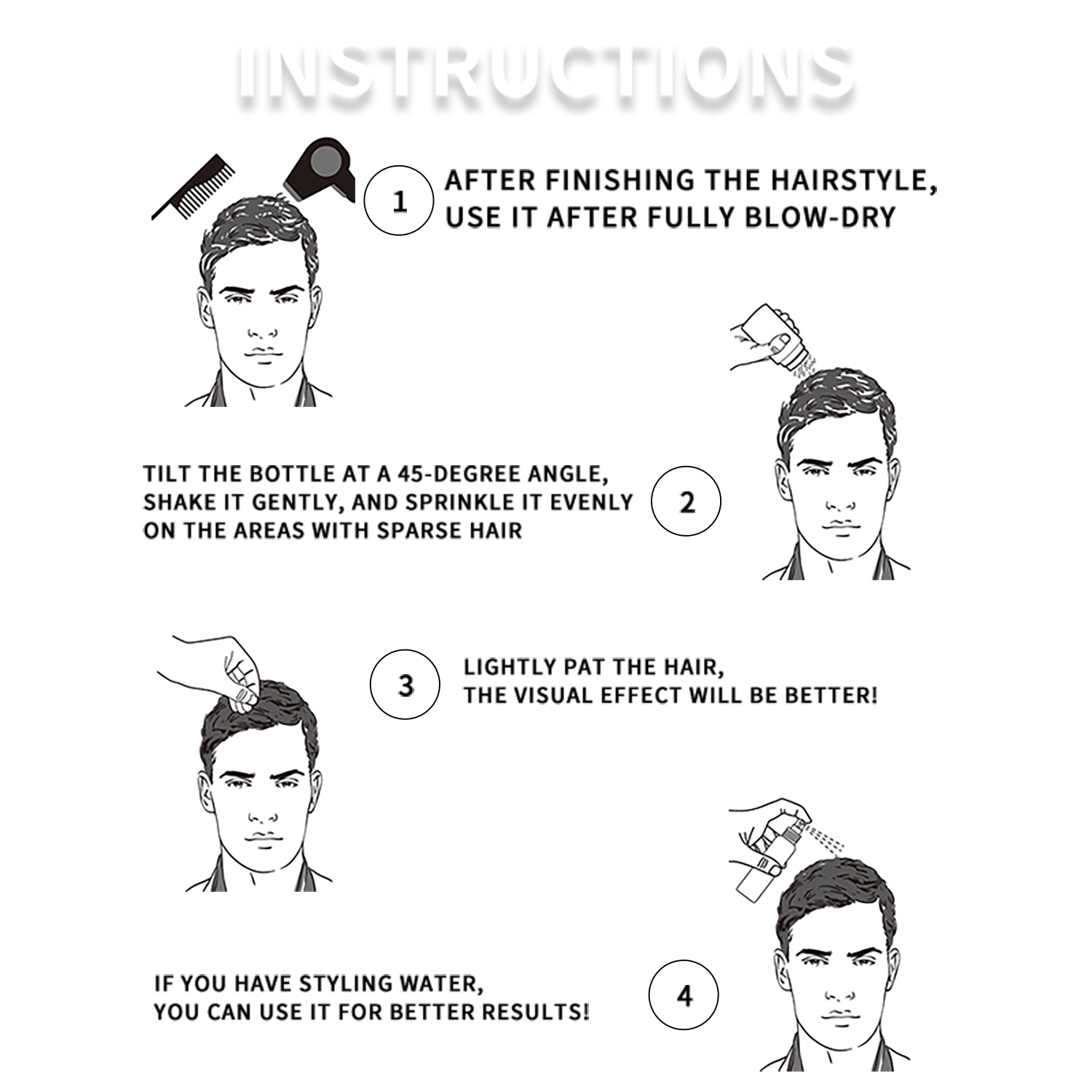 INSTRUCTIONS

1 AFTER FINISHING THE HAIRSTYLE, USE IT AFTER FULLY BLOW-DRY

TILT THE BOTTLE AT A 45-DEGREE ANGLE, SHAKE IT GENTLY, AND SPRINKLE IT EVENLY ON THE AREAS WITH SPARSE HAIR 2

3 LIGHTLY PAT THE HAIR, THE VISUAL EFFECT WILL BE BETTER!

IF YOU HAVE STYLING WATER, YOU CAN USE IT FOR BETTER RESULTS! 4