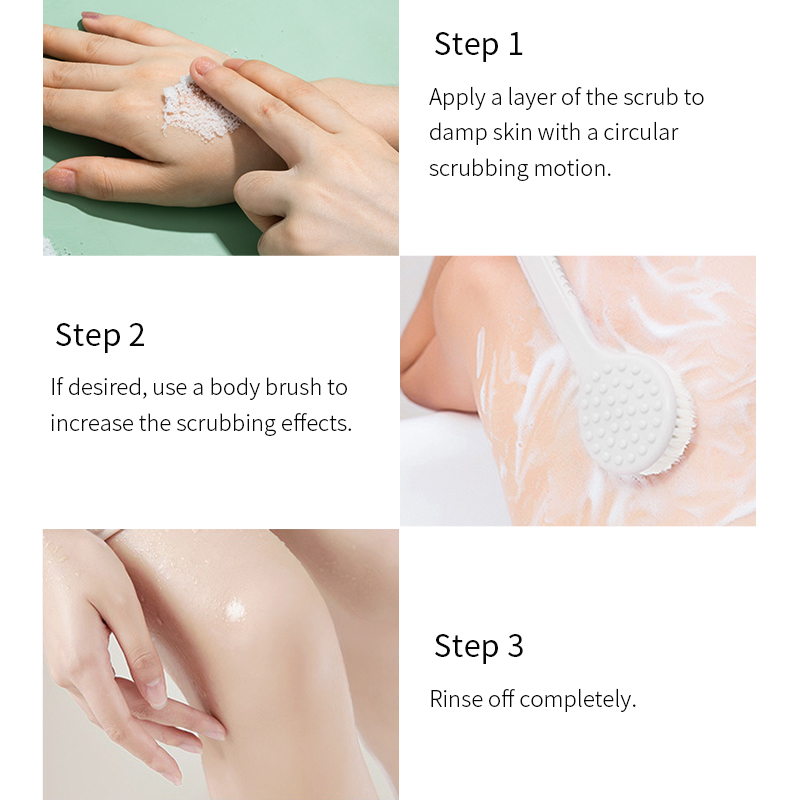 Step 1

Apply a layer of the scrub to damp skin with a circular scrubbing motion.

Step 2

If desired, use a body brush to increase the scrubbing effects.

Step 3

Rinse off completely.