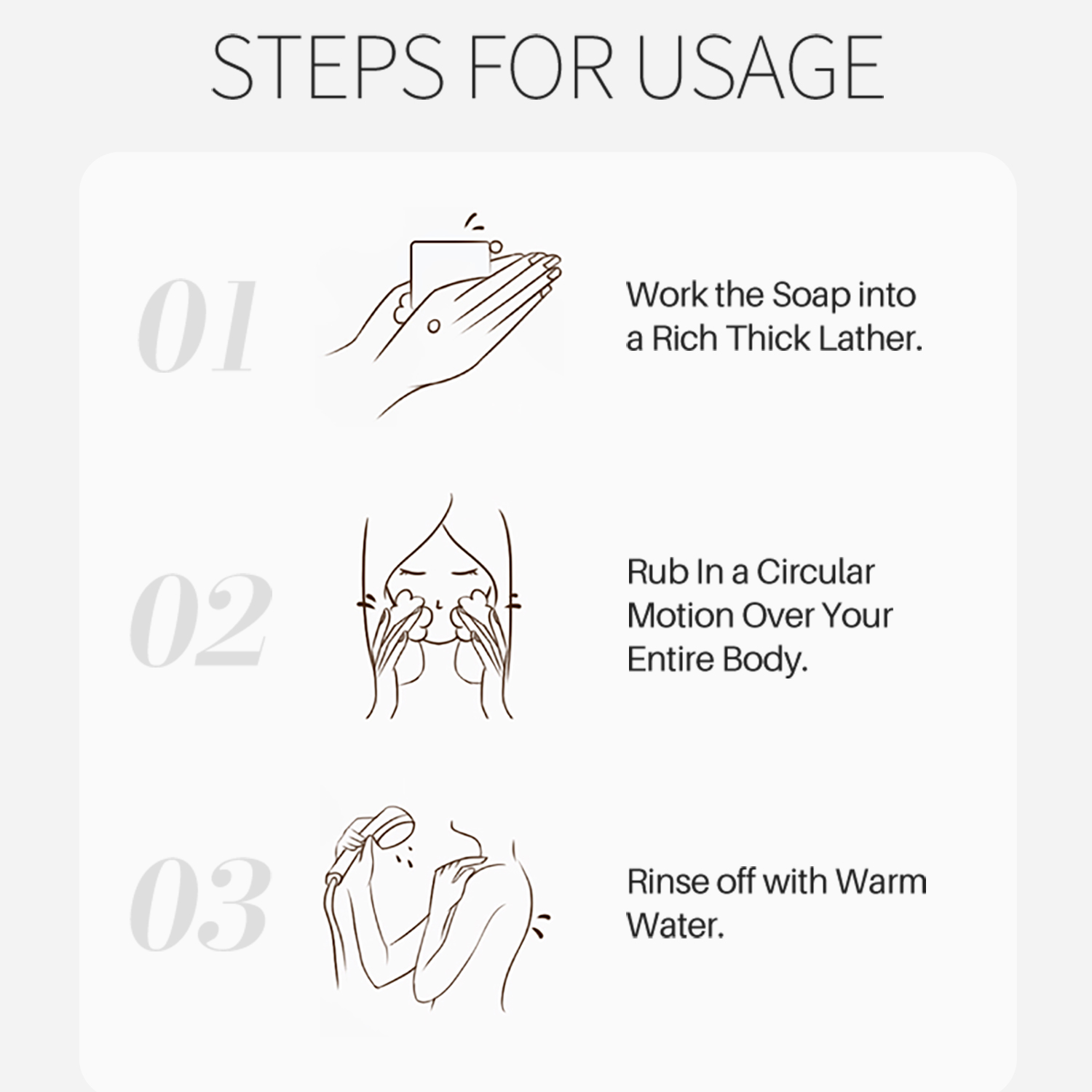 STEPS FOR USAGE

01

Work the Soap into a Rich Thick Lather.

02

Rub In a Circular Motion Over Your Entire Body.

03

Rinse off with Warm Water.