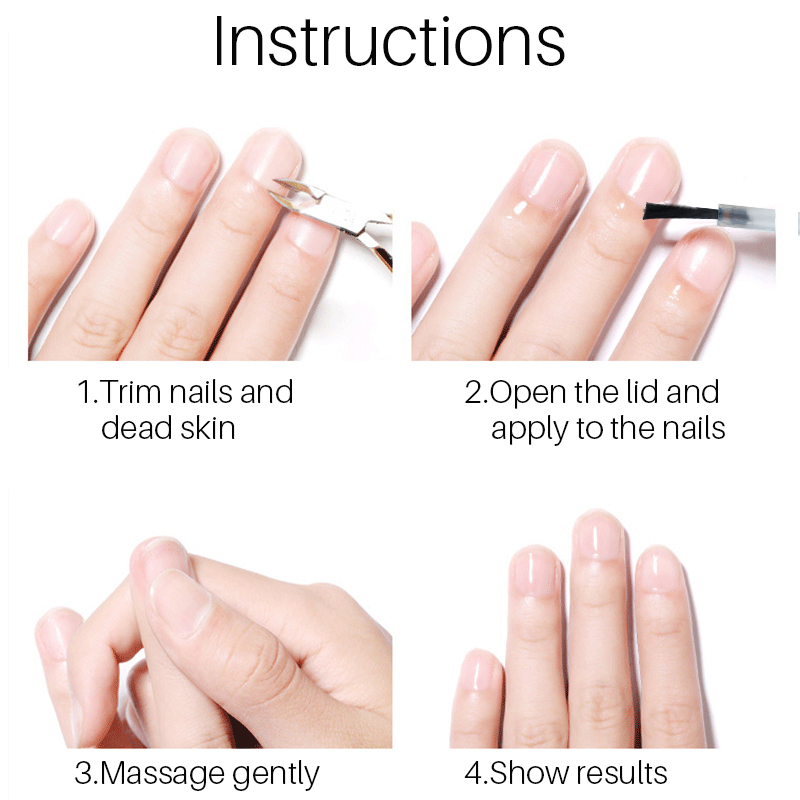 Instructions

1.Trim nails and dead skin

2.Open the lid and apply to the nails

3.Massage gently

4.Show results