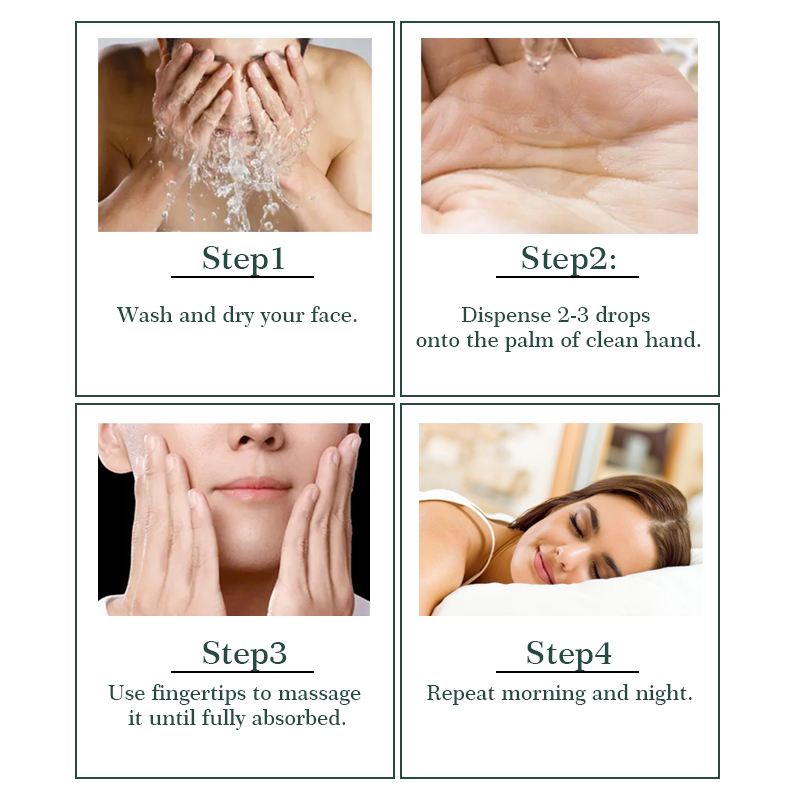 Step1

Wash and dry your face.

Step2:

Dispense 2-3 drops onto the palm of clean hand.

Step3

Use fingertips to massage it until fully absorbed.

Step4

Repeat morning and night.