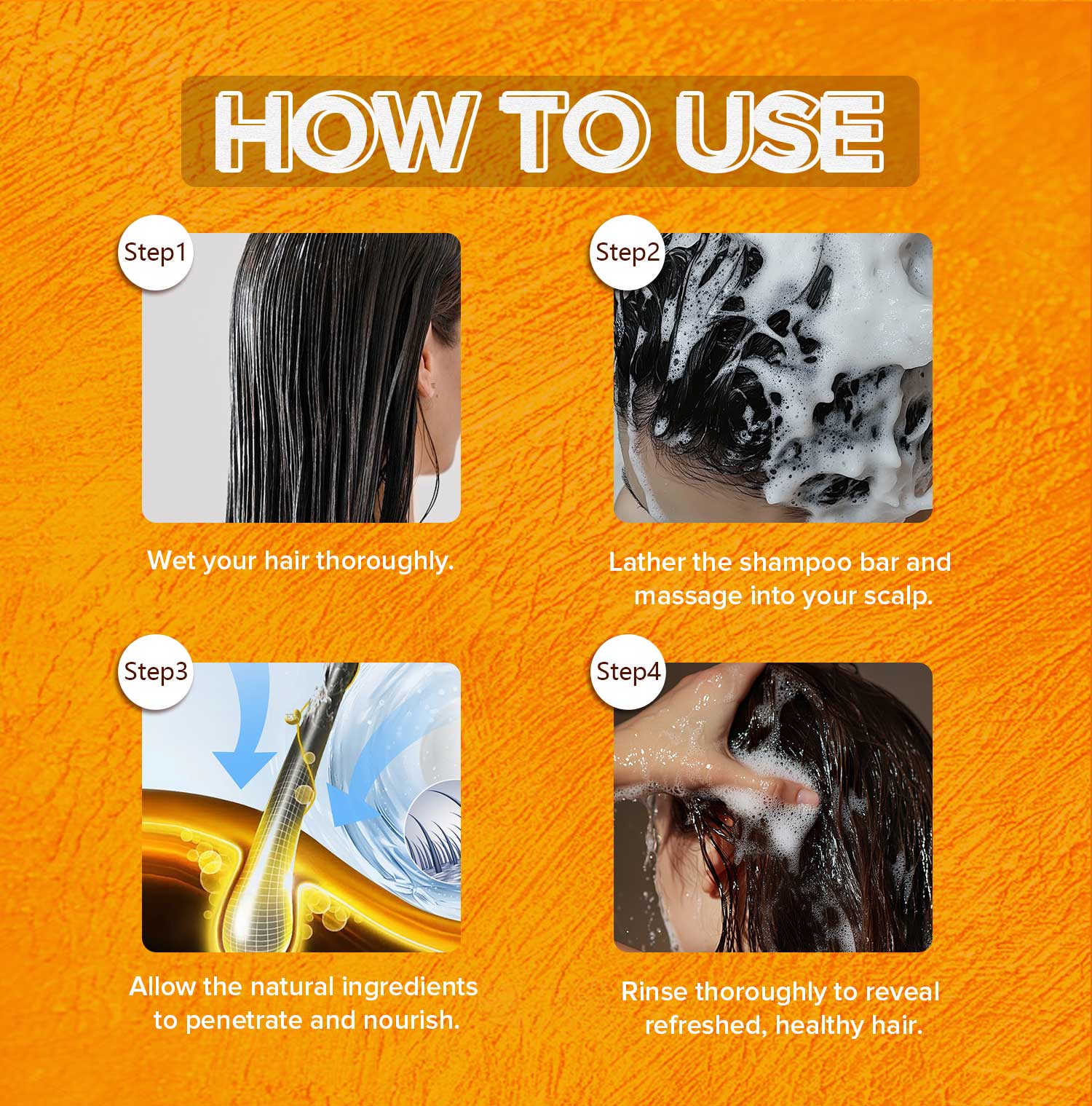 HOW TO USE

Step1

Wet your hair thoroughly.

Step2

Lather the shampoo bar and massage into your scalp.

Step3

Allow the natural ingredients to penetrate and nourish.

Step4

Rinse thoroughly to reveal refreshed, healthy hair.